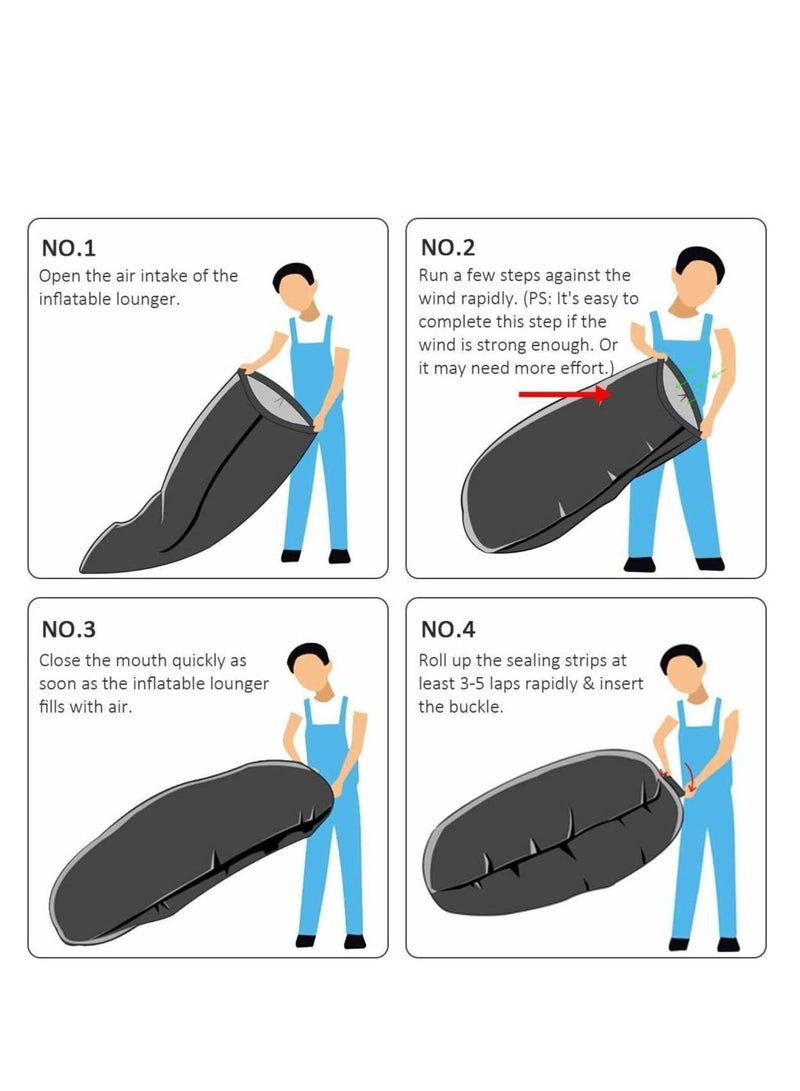 NO.1
Open the air intake of the inflatable lounger.

NO.2
Run a few steps against the wind rapidly. (PS: It's easy to complete this step if the wind is strong enough. Or it may need more effort.)

NO.3
Close the mouth quickly as soon as the inflatable lounger fills with air.

NO.4
Roll up the sealing strips at least 3-5 laps rapidly & insert the buckle.