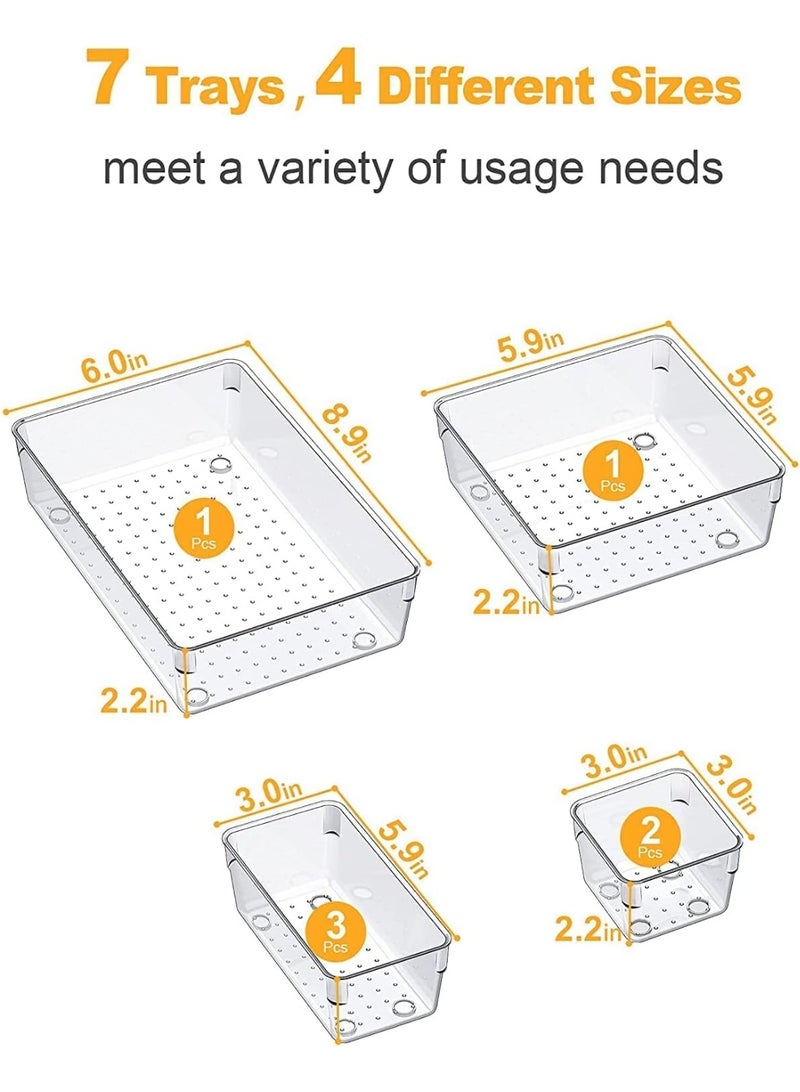 7 Trays , 4 Different Sizes

meet a variety of usage needs

6.0in
8.9in
1
Pcs
2.2in

5.9in
5.9in
1
Pcs
2.2in

3.0in
5.9in
3
Pcs

3.0in
3.0in
2
Pcs
2.2in