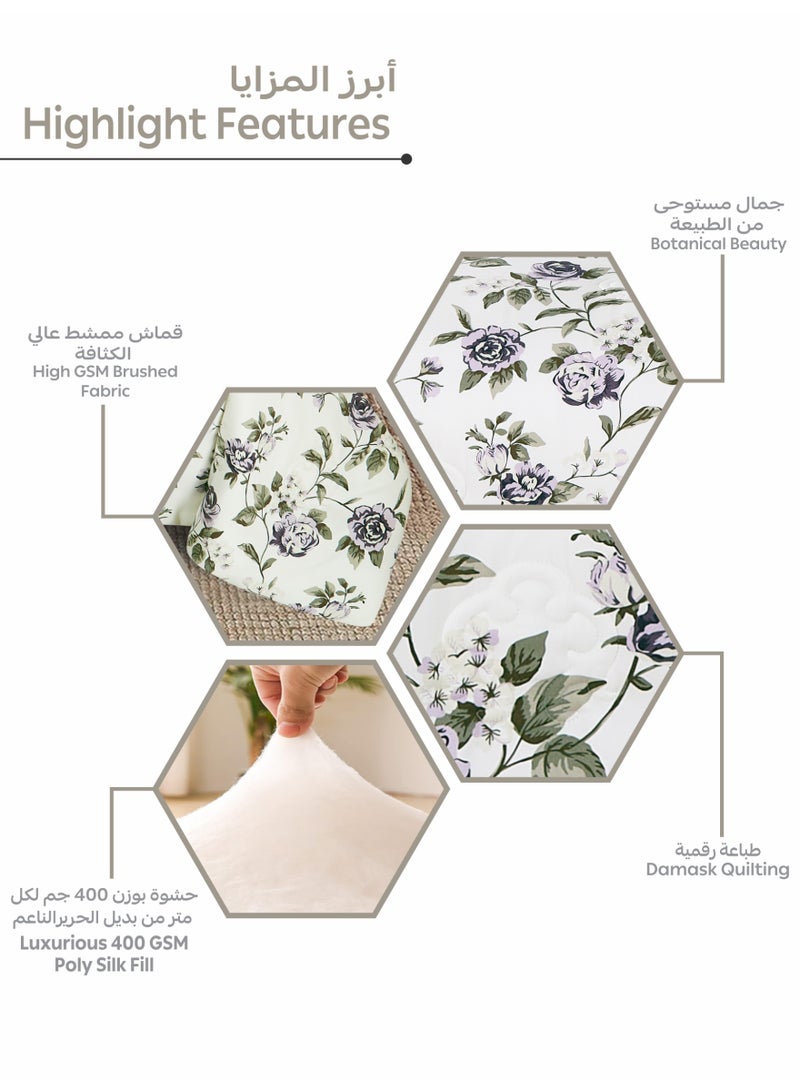 أبرز المزايا
Highlight Features

جمال مستوحى من الطبيعة
Botanical Beauty

قماش ممشط عالي الكثافة
High GSM Brushed Fabric

طباعة رقمية
Damask Quilting

حشوة بوزن 400 جم لكل متر من بديل الحريرالناعم
Luxurious 400 GSM Poly Silk Fill