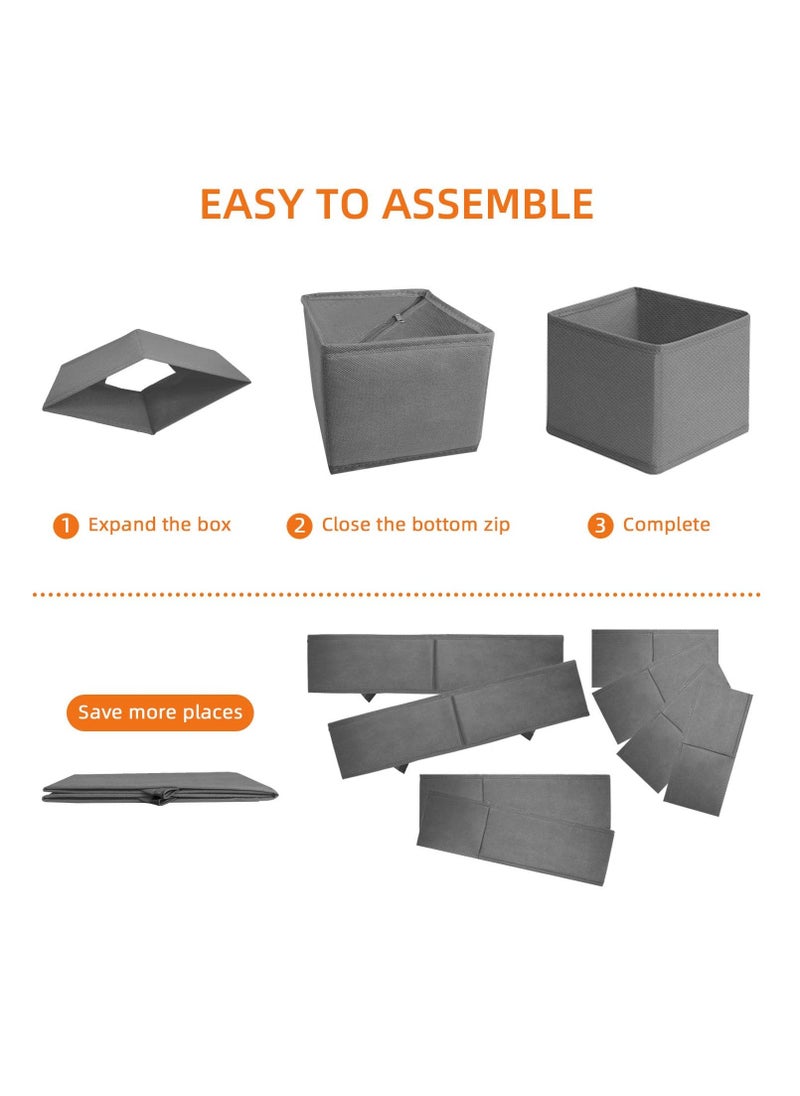 EASY TO ASSEMBLE

1 Expand the box

2 Close the bottom zip

3 Complete

Save more places