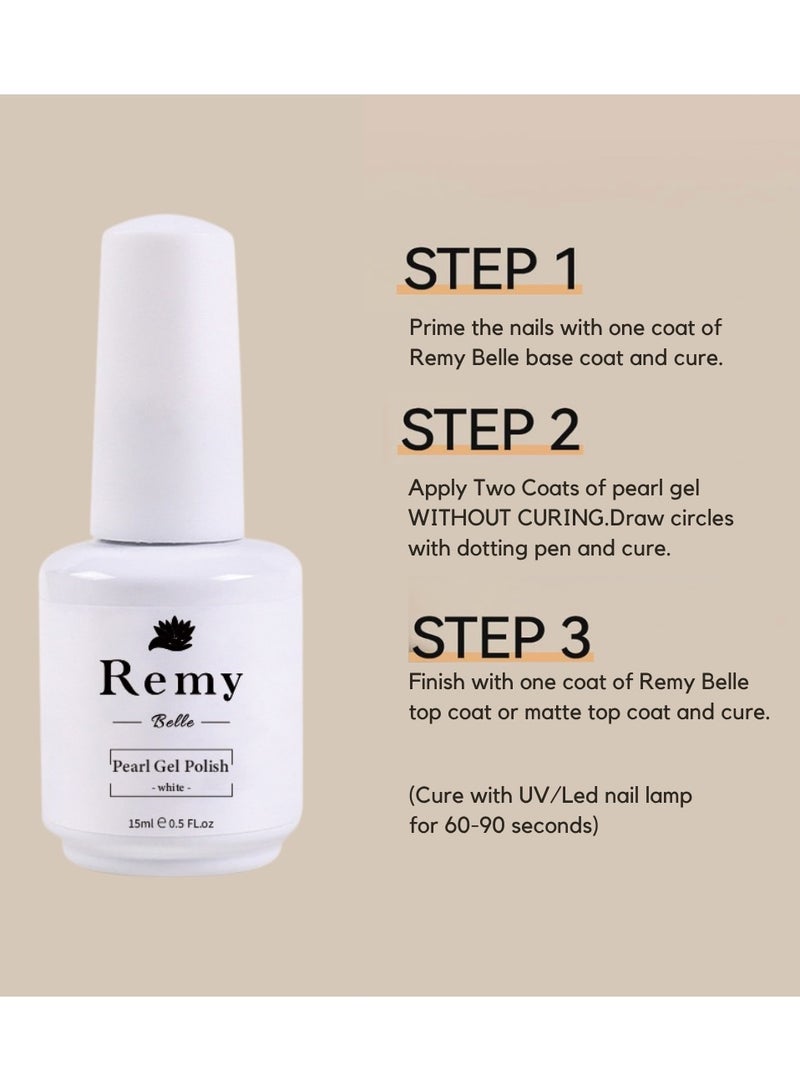 Remy

Belle

Pearl Gel Polish

- white -

15ml ℮ 0.5 FL.oz

STEP 1

Prime the nails with one coat of Remy Belle base coat and cure.

STEP 2

Apply Two Coats of pearl gel WITHOUT CURING.Draw circles with dotting pen and cure.

STEP 3

Finish with one coat of Remy Belle top coat or matte top coat and cure.

(Cure with UV/Led nail lamp for 60-90 seconds)