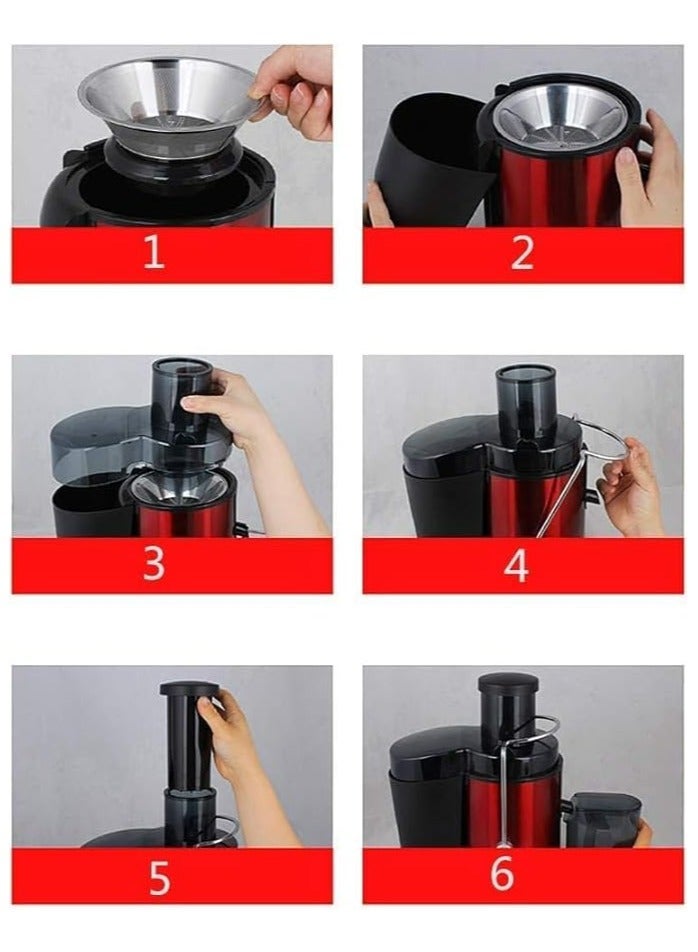 1

2

3

4

5

6