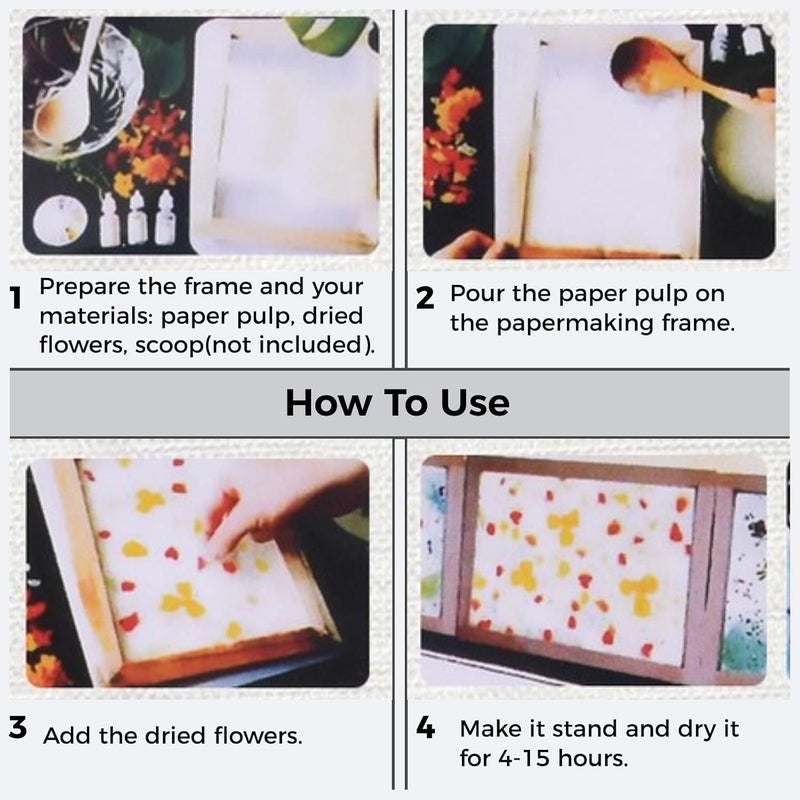 1 Prepare the frame and your materials: paper pulp, dried flowers, scoop(not included).

2 Pour the paper pulp on the papermaking frame.

How To Use

3 Add the dried flowers.

4 Make it stand and dry it for 4-15 hours.