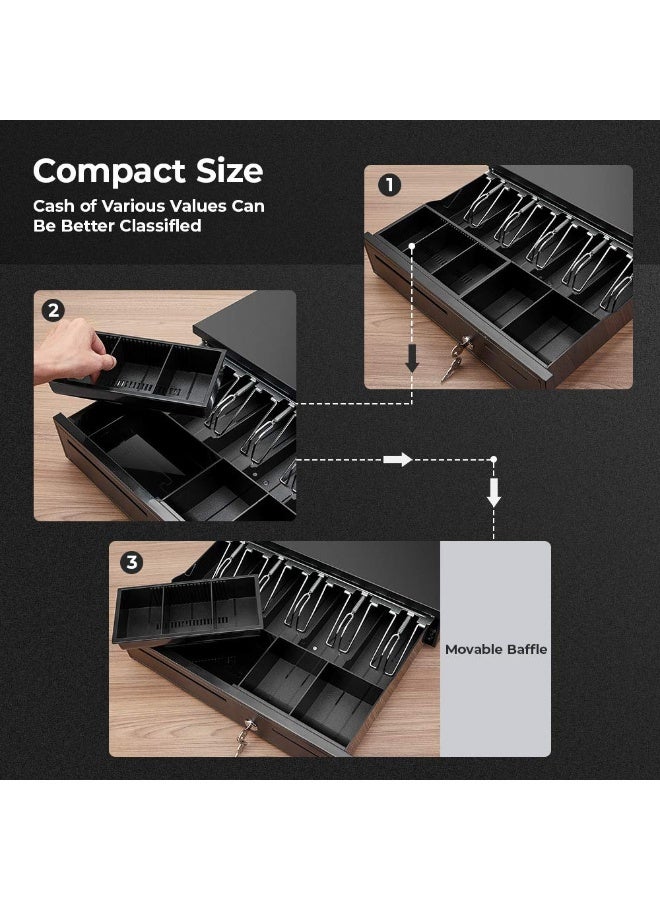 Compact Size

Cash of Various Values Can Be Better Classified

1

2

3

Movable Baffle