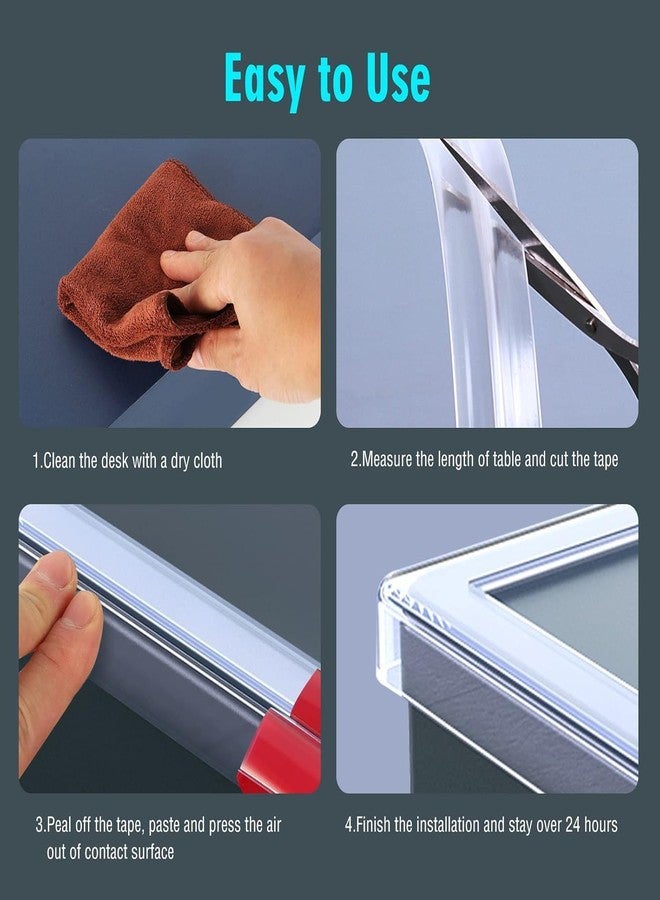 Easy to Use

1.Clean the desk with a dry cloth

2.Measure the length of table and cut the tape

3.Peal off the tape, paste and press the air out of contact surface

4.Finish the installation and stay over 24 hours