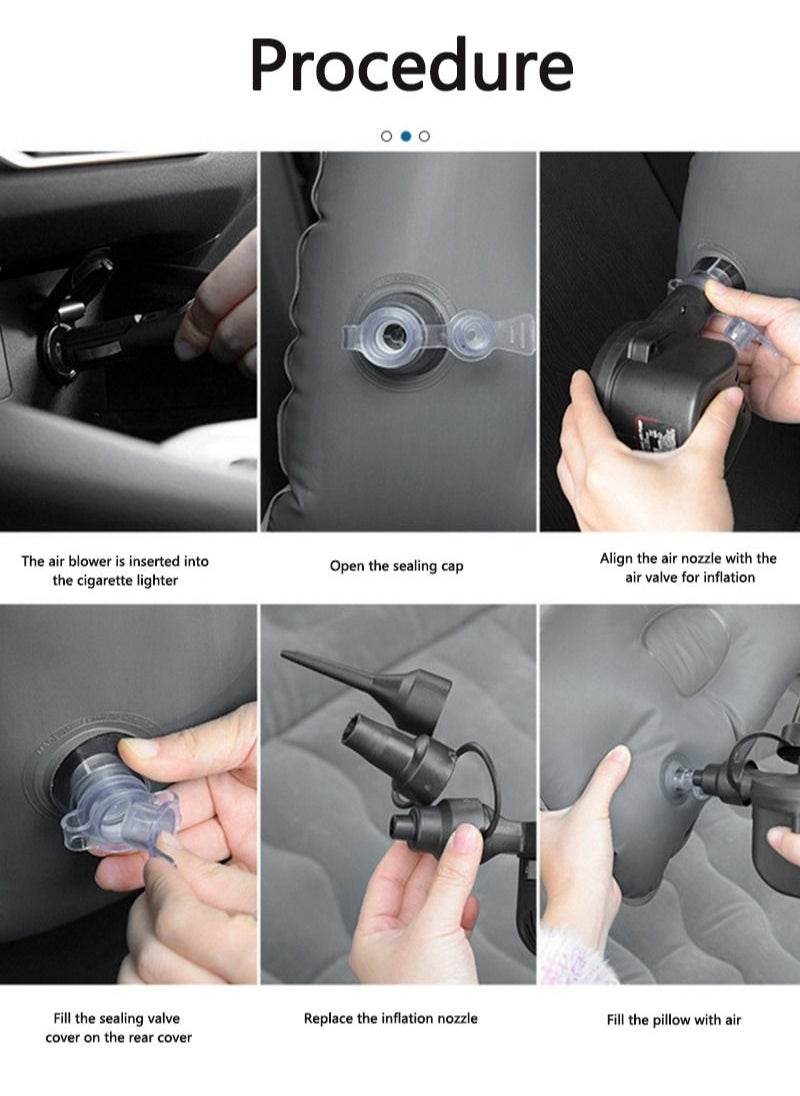 Procedure

The air blower is inserted into the cigarette lighter

Open the sealing cap

Align the air nozzle with the air valve for inflation

Fill the sealing valve cover on the rear cover

Replace the inflation nozzle

Fill the pillow with air