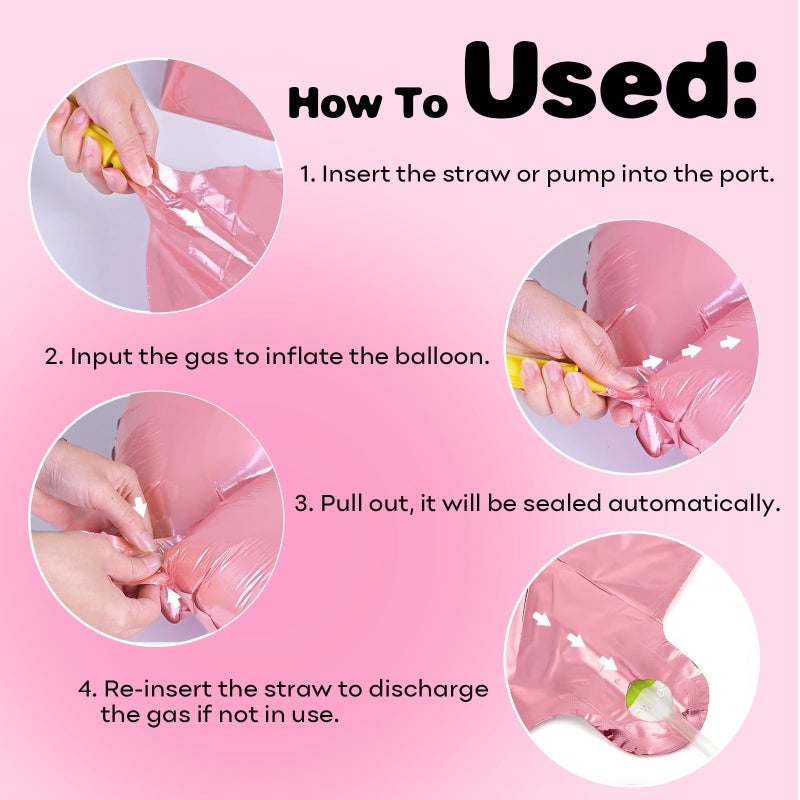 How To Used:

1. Insert the straw or pump into the port.

2. Input the gas to inflate the balloon.

3. Pull out, it will be sealed automatically.

4. Re-insert the straw to discharge the gas if not in use.