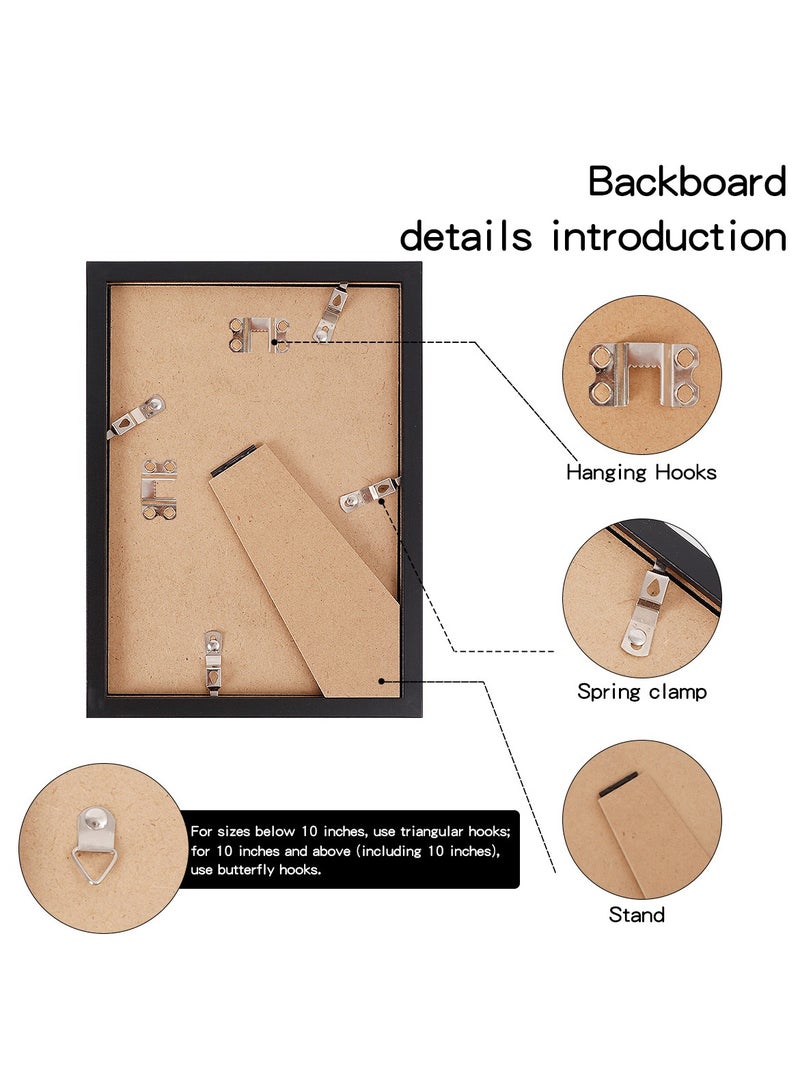 Backboard details introduction

Hanging Hooks

Spring clamp

Stand

For sizes below 10 inches, use triangular hooks; for 10 inches and above (including 10 inches), use butterfly hooks.