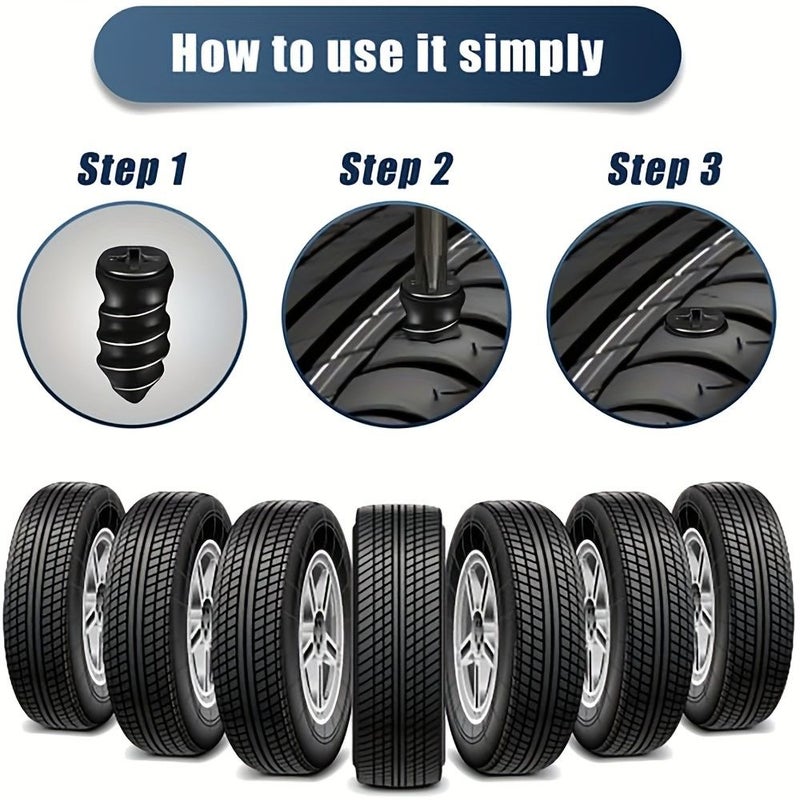 How to use it simply

Step 1

Step 2

Step 3