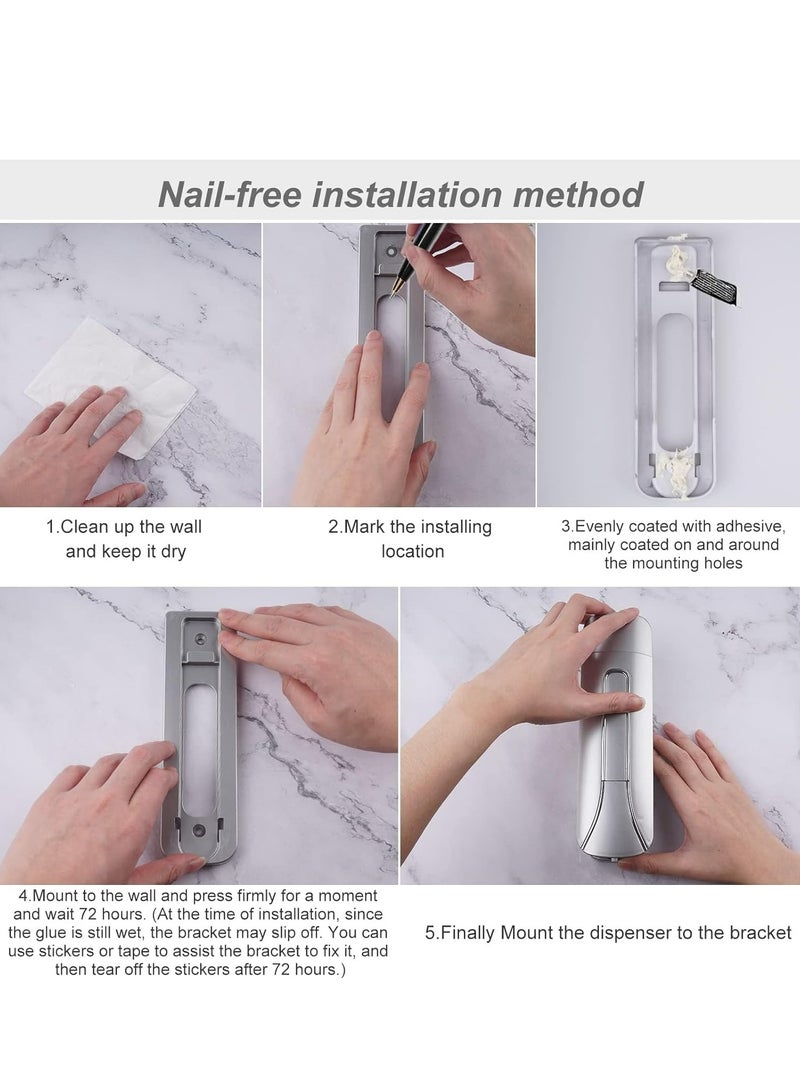 Nail-free installation method

1.Clean up the wall and keep it dry

2.Mark the installing location

3.Evenly coated with adhesive, mainly coated on and around the mounting holes

4.Mount to the wall and press firmly for a moment and wait 72 hours. (At the time of installation, since the glue is still wet, the bracket may slip off. You can use stickers or tape to assist the bracket to fix it, and then tear off the stickers after 72 hours.)

5.Finally Mount the dispenser to the bracket