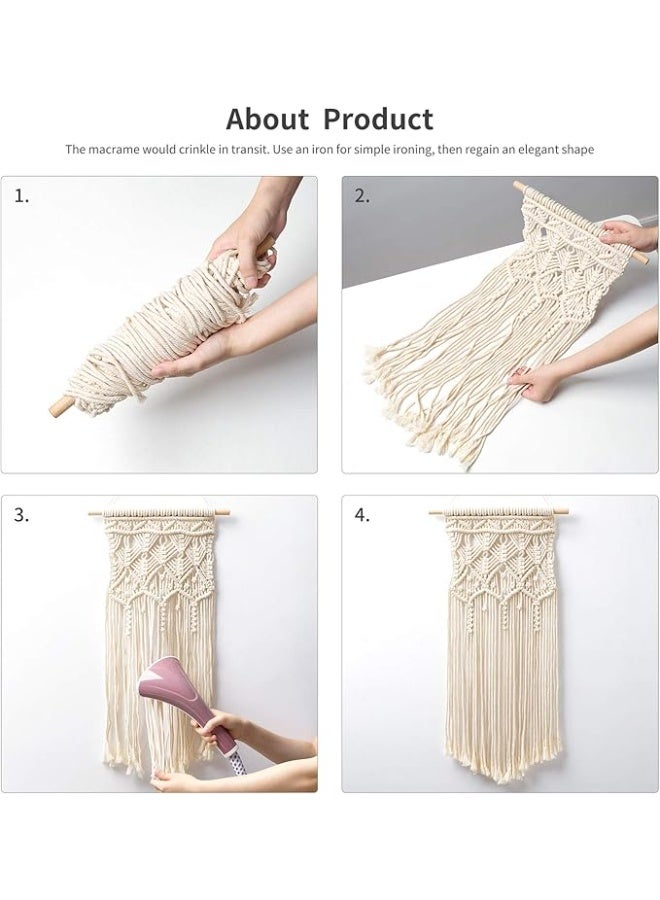 About Product

The macrame would crinkle in transit. Use an iron for simple ironing, then regain an elegant shape

1.

2.

3.

4.