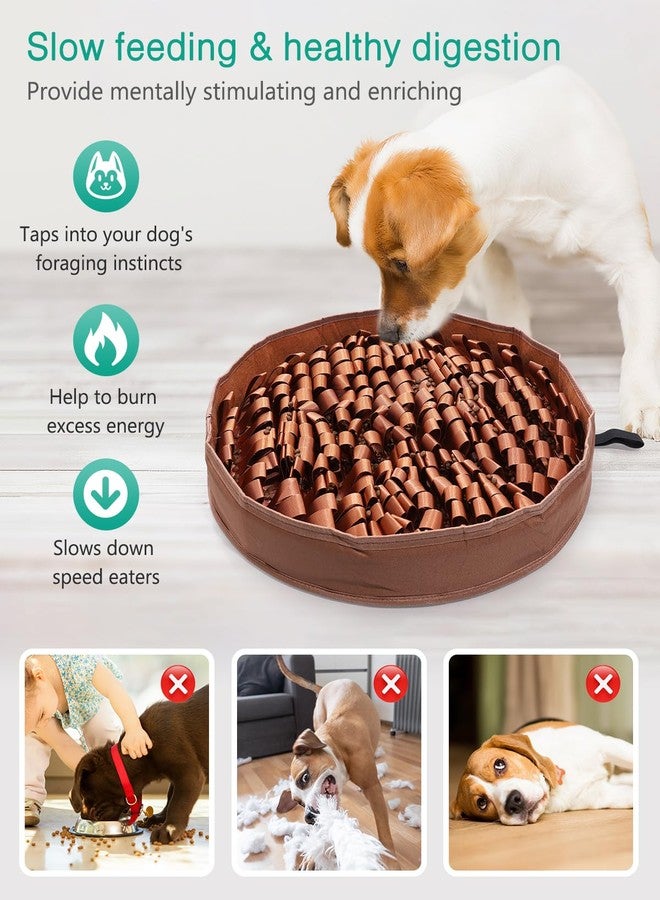 Slow feeding & healthy digestion
Provide mentally stimulating and enriching

Taps into your dog's foraging instincts

Help to burn excess energy

Slows down speed eaters