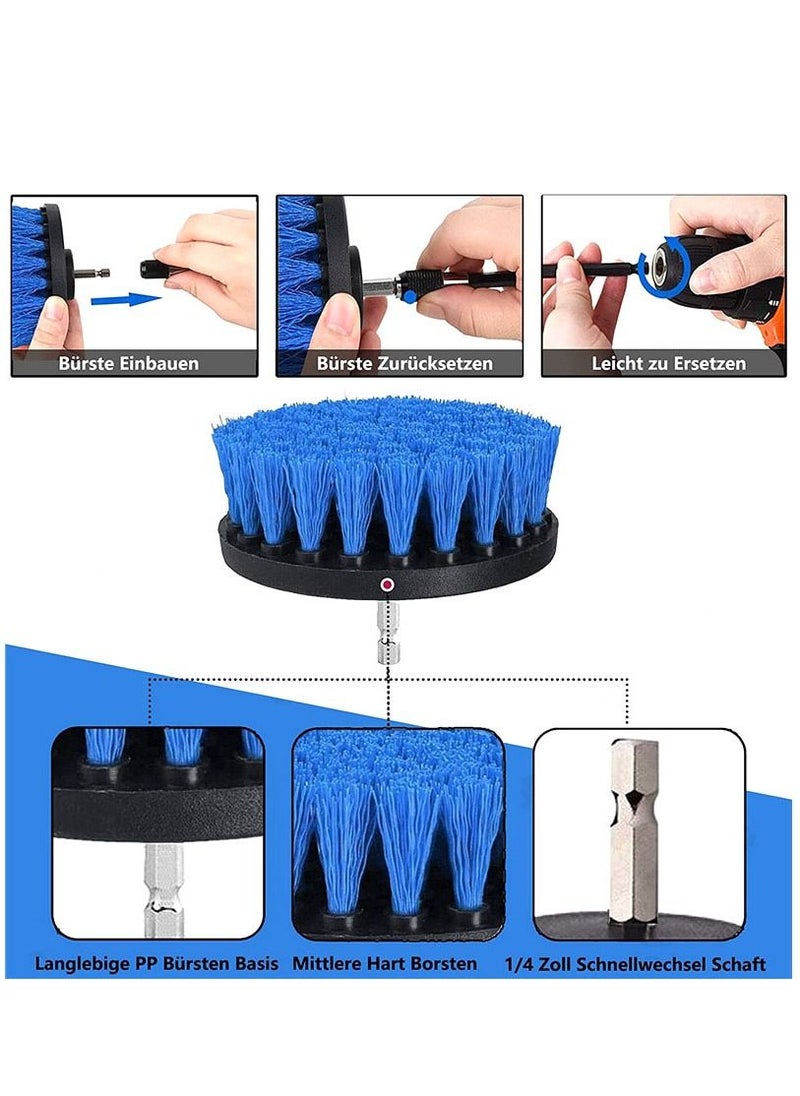 Bürste Einbauen

Bürste Zurücksetzen

Leicht zu Ersetzen

Langlebige PP Bürsten Basis

Mittlere Hart Borsten

1/4 Zoll Schnellwechsel Schaft