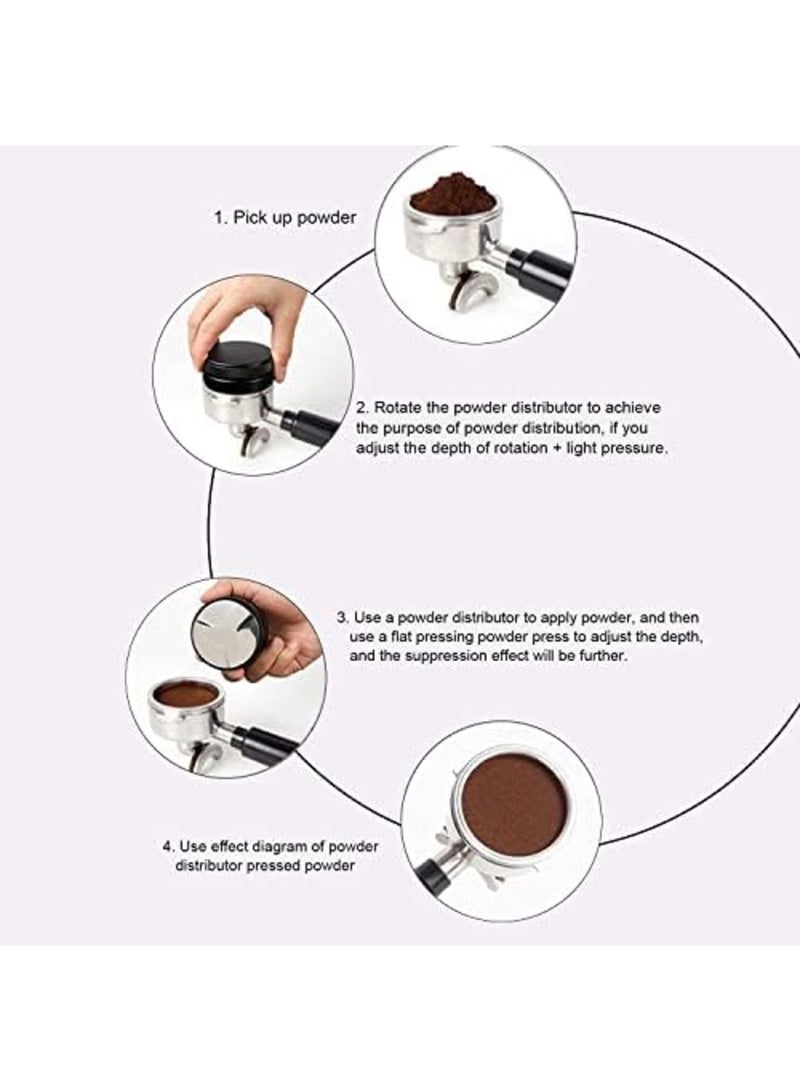 1. Pick up powder

2. Rotate the powder distributor to achieve the purpose of powder distribution, if you adjust the depth of rotation + light pressure.

3. Use a powder distributor to apply powder, and then use a flat pressing powder press to adjust the depth, and the suppression effect will be further.

4. Use effect diagram of powder distributor pressed powder