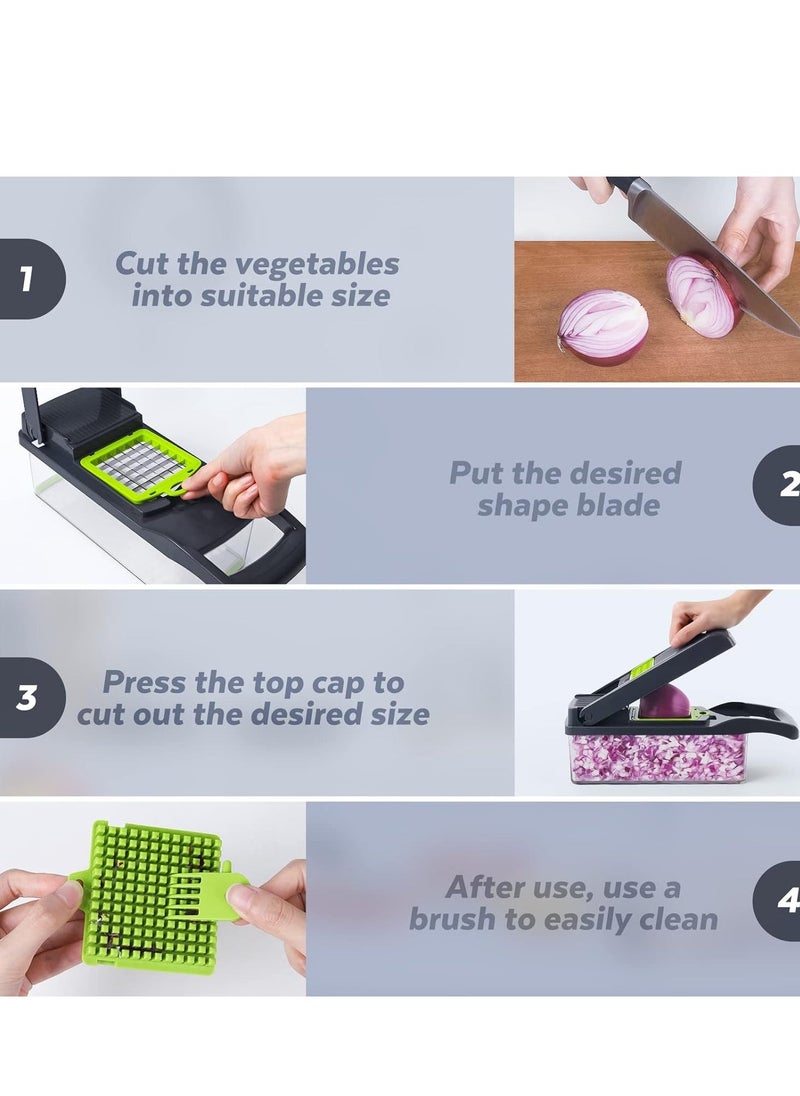 1

Cut the vegetables into suitable size

Put the desired shape blade

2

3

Press the top cap to cut out the desired size

After use, use a brush to easily clean

4