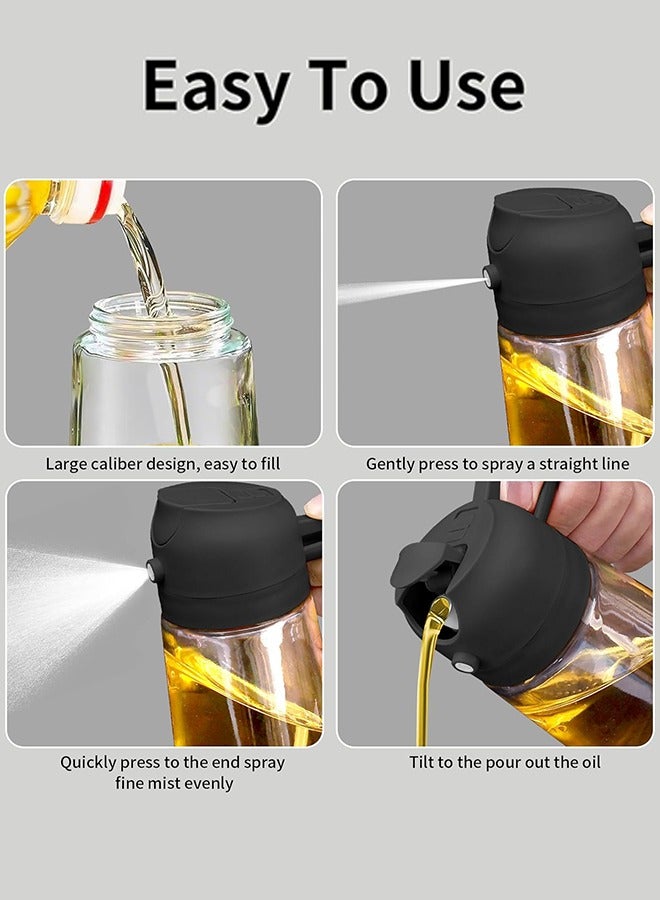 Easy To Use

Large caliber design, easy to fill

Gently press to spray a straight line

Quickly press to the end spray fine mist evenly

Tilt to the pour out the oil