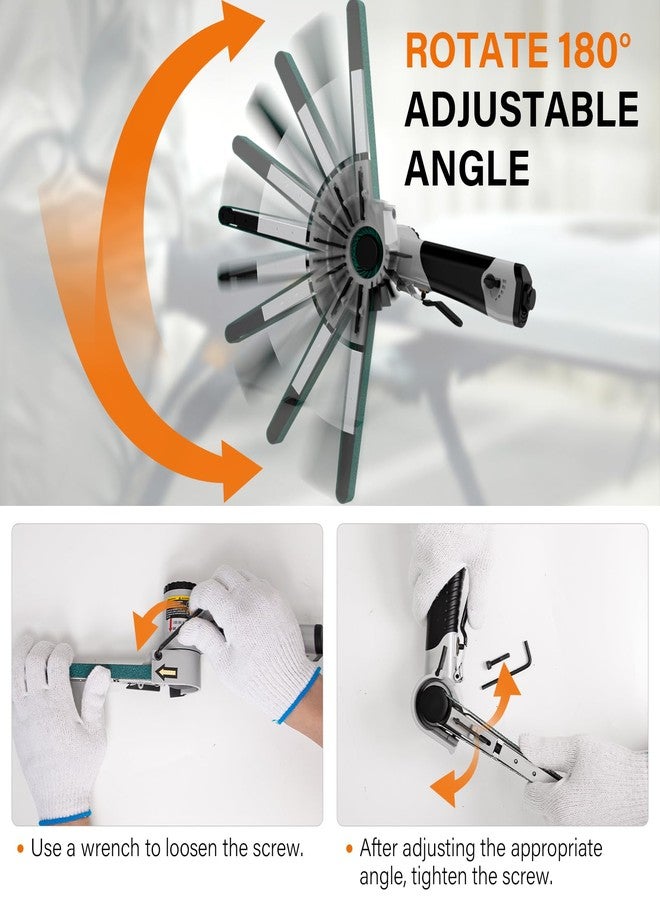 ROTATE 180°
ADJUSTABLE
ANGLE

• Use a wrench to loosen the screw.

• After adjusting the appropriate angle, tighten the screw.