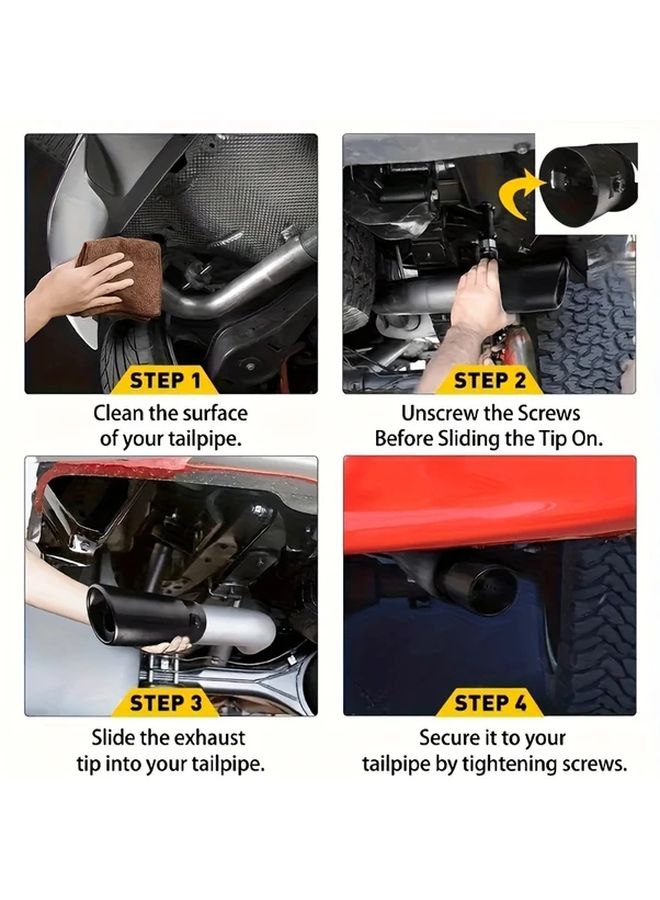 STEP 1
Clean the surface of your tailpipe.

STEP 2
Unscrew the Screws Before Sliding the Tip On.

STEP 3
Slide the exhaust tip into your tailpipe.

STEP 4
Secure it to your tailpipe by tightening screws.