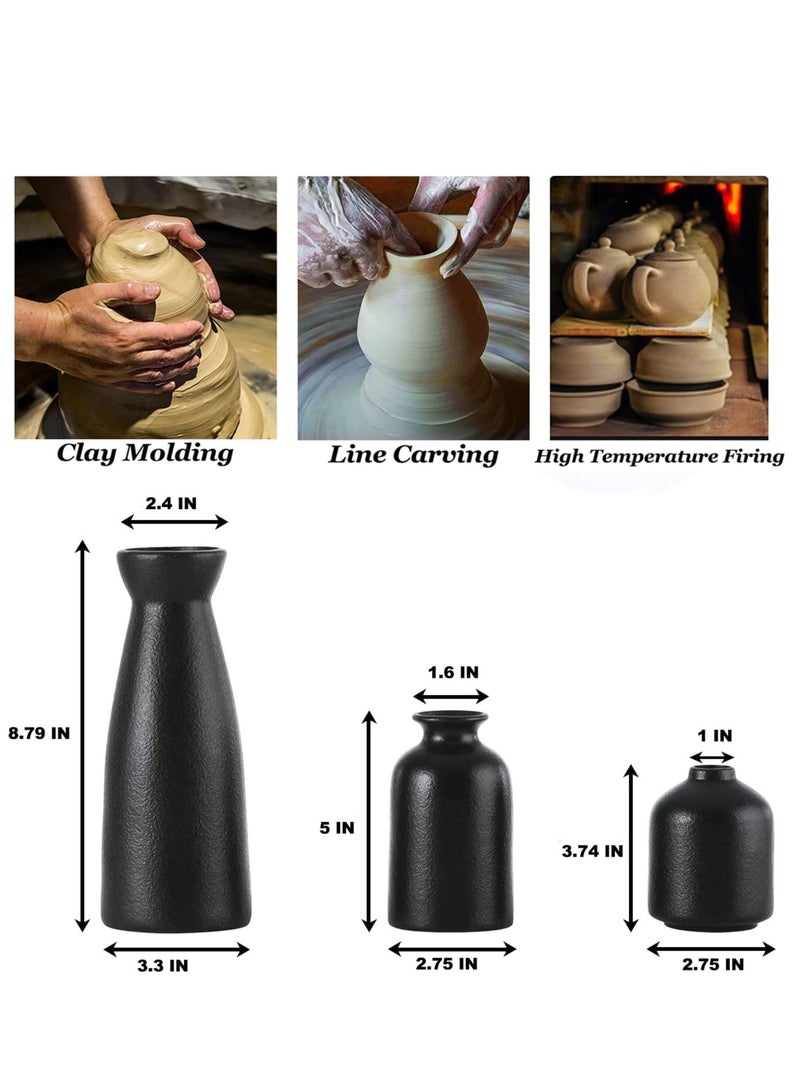 Clay Molding

Line Carving

High Temperature Firing

2.4 IN

8.79 IN

3.3 IN

1.6 IN

5 IN

2.75 IN

1 IN

3.74 IN

2.75 IN