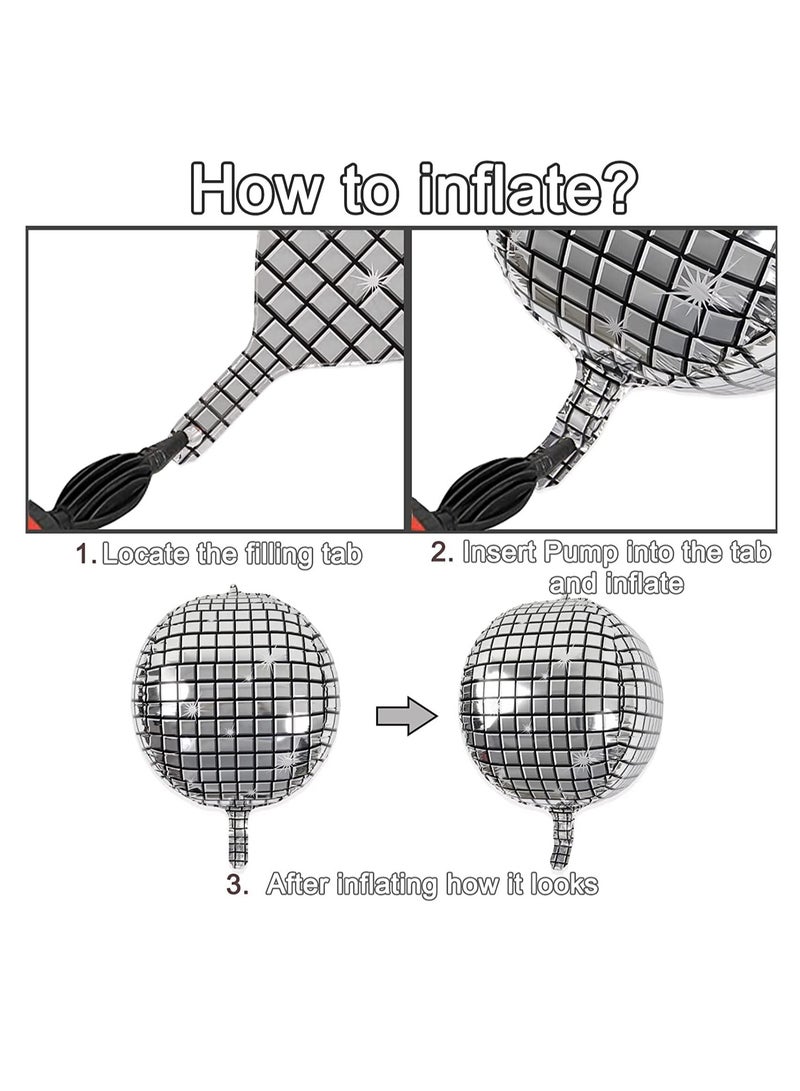 How to inflate?

1. Locate the filling tab

2. Insert Pump into the tab and inflate

3. After inflating how it looks