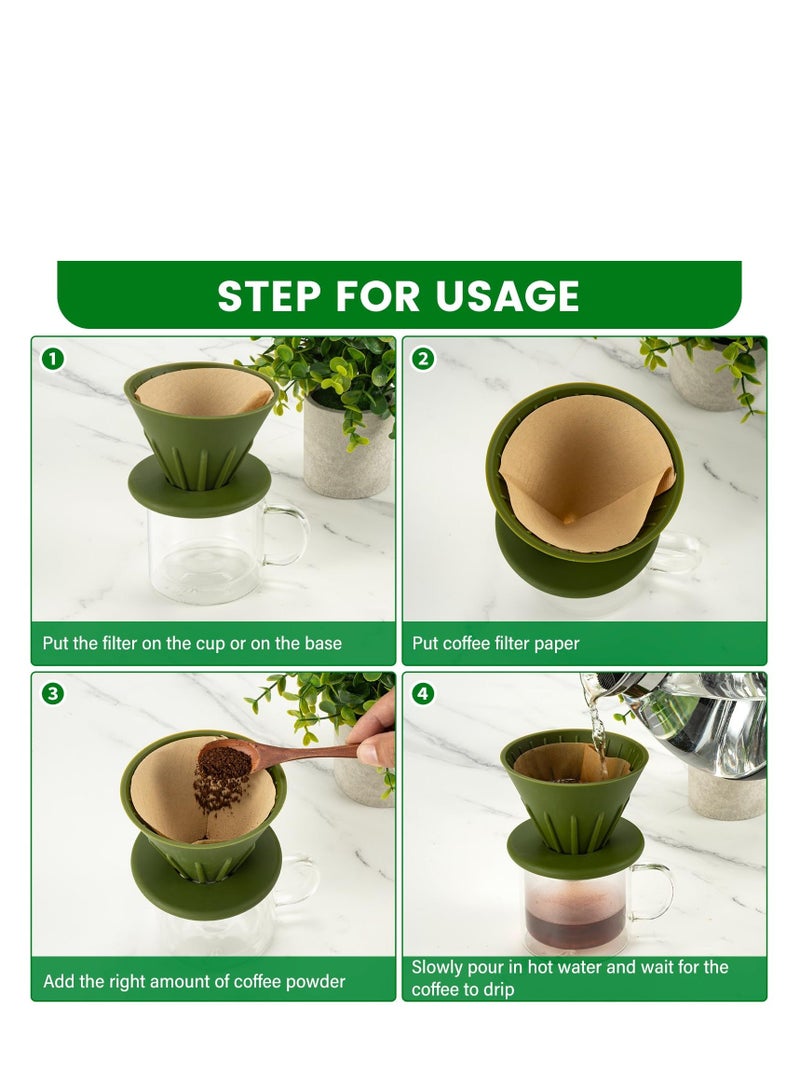 STEP FOR USAGE

1
Put the filter on the cup or on the base

2
Put coffee filter paper

3
Add the right amount of coffee powder

4
Slowly pour in hot water and wait for the coffee to drip