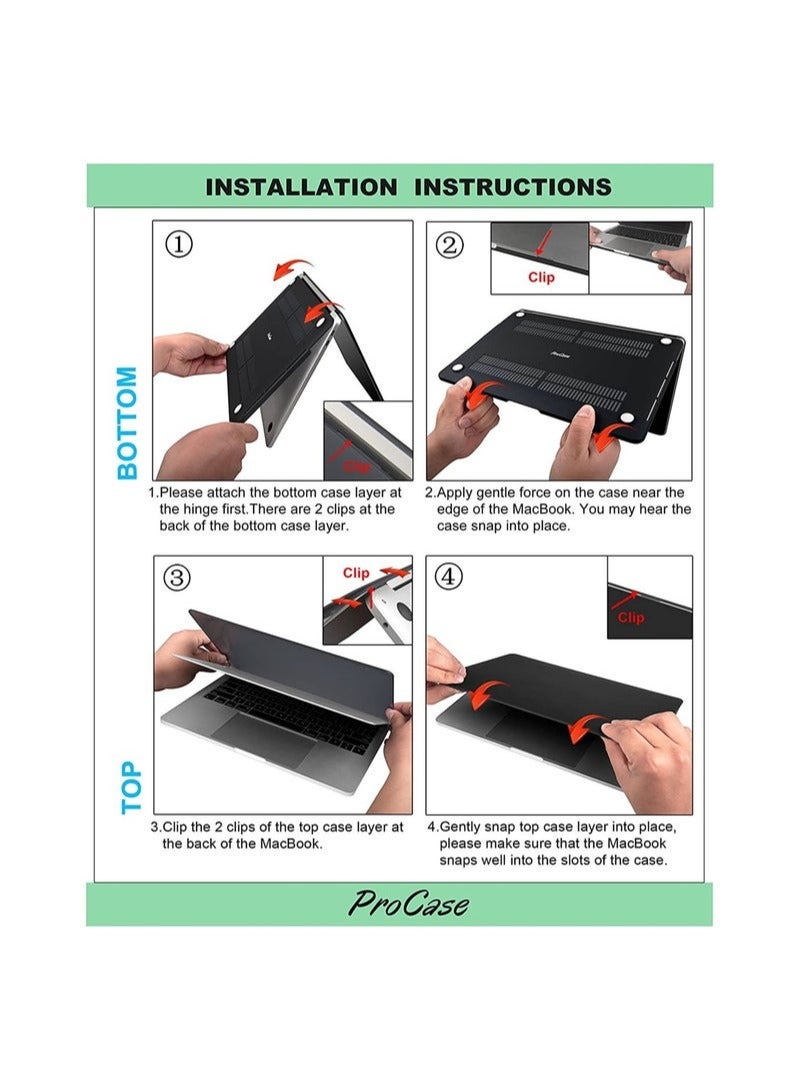 INSTALLATION INSTRUCTIONS

BOTTOM

①

Clip

1.Please attach the bottom case layer at the hinge first.There are 2 clips at the back of the bottom case layer.

②

Clip

ProCase

2.Apply gentle force on the case near the edge of the MacBook. You may hear the case snap into place.

TOP

③

Clip

3.Clip the 2 clips of the top case layer at the back of the MacBook.

④

Clip

4.Gently snap top case layer into place, please make sure that the MacBook snaps well into the slots of the case.

ProCase