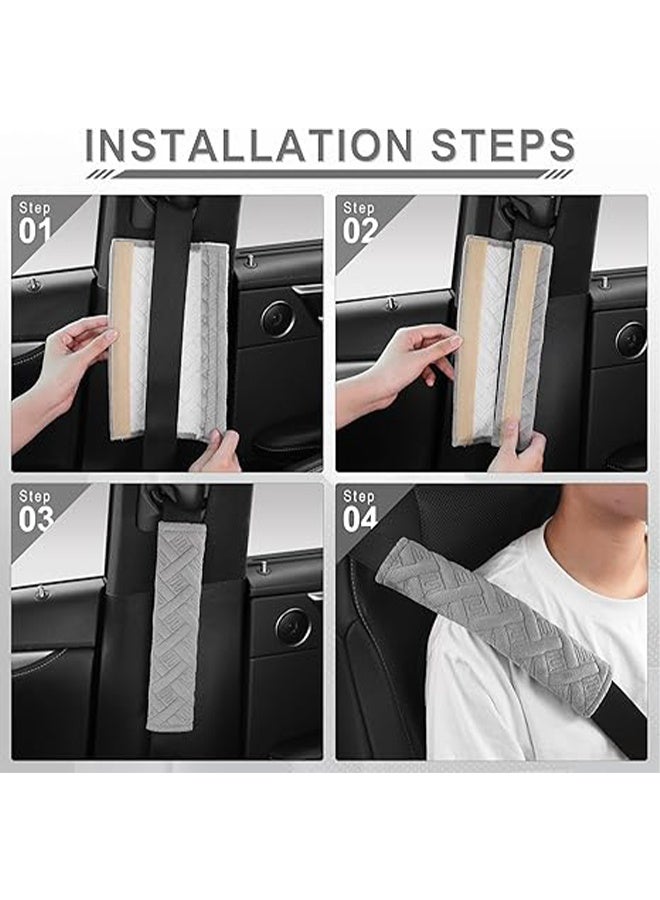 INSTALLATION STEPS

Step 01

Step 02

Step 03

Step 04