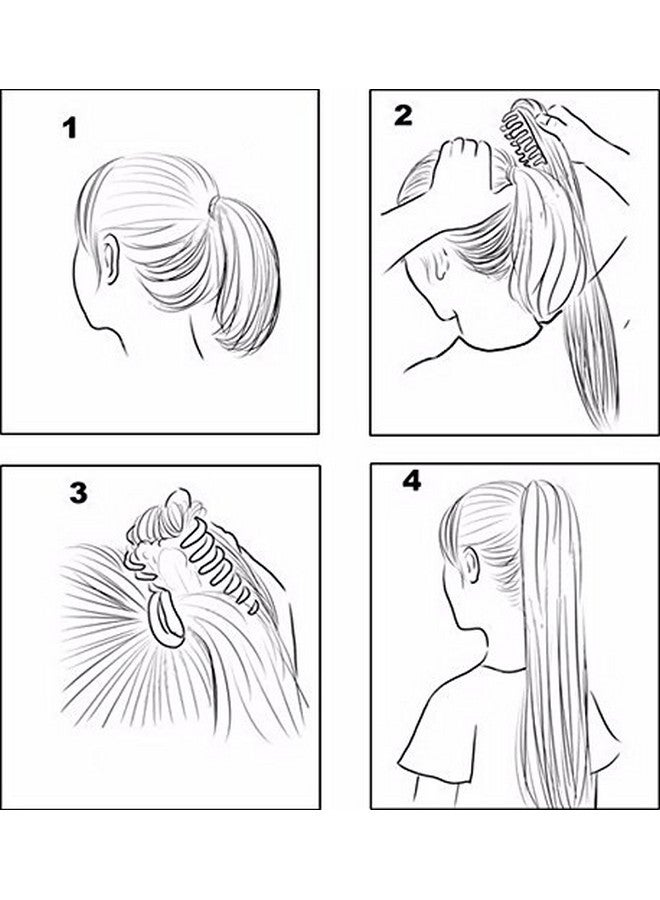 1

2

3

4