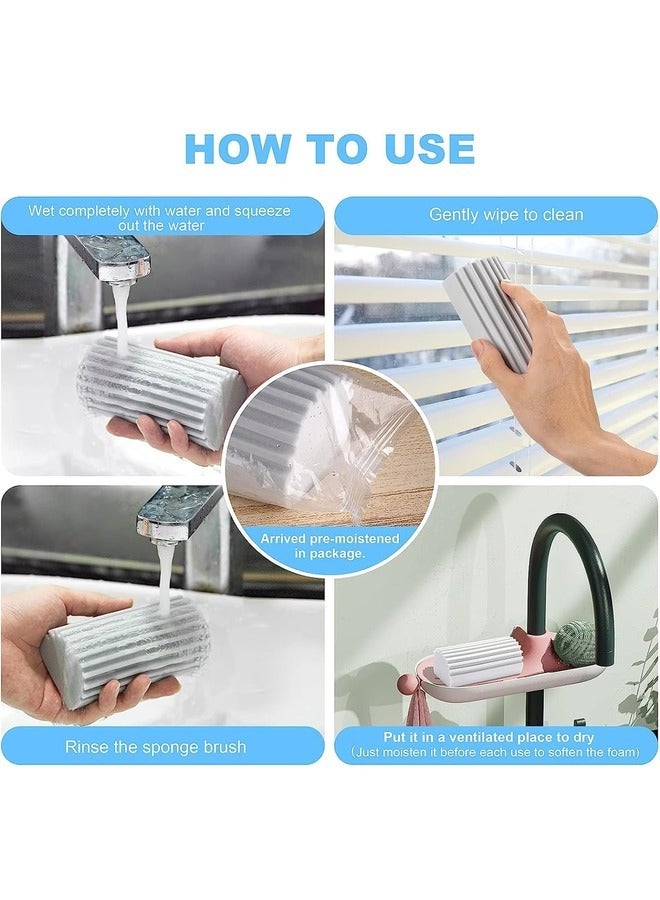 HOW TO USE

Wet completely with water and squeeze out the water

Gently wipe to clean

Arrived pre-moistened in package.

Rinse the sponge brush

Put it in a ventilated place to dry
(Just moisten it before each use to soften the foam)