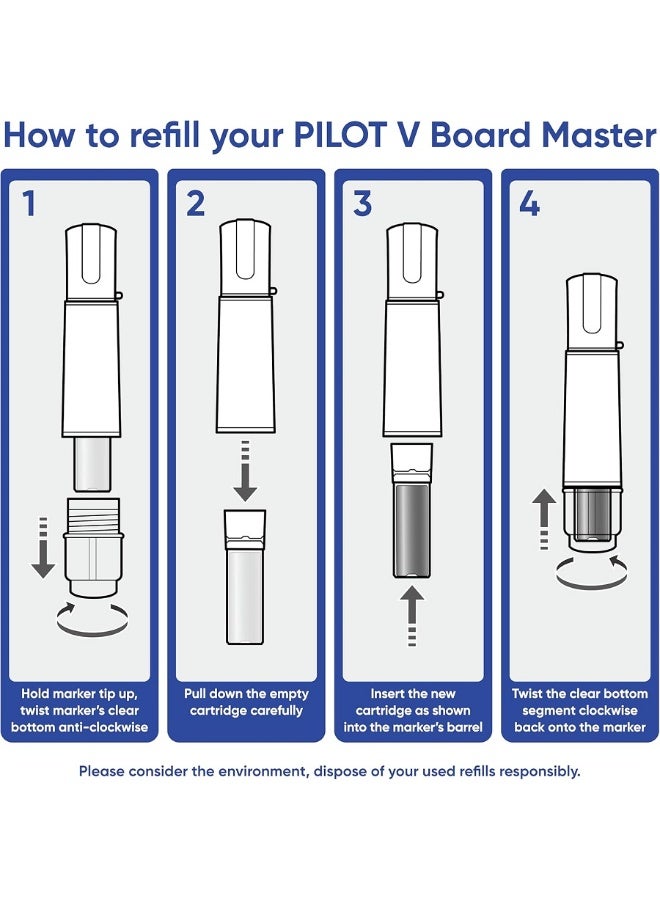 How to refill your PILOT V Board Master

1

Hold marker tip up, twist marker's clear bottom anti-clockwise

2

Pull down the empty cartridge carefully

3

Insert the new cartridge as shown into the marker's barrel

4

Twist the clear bottom segment clockwise back onto the marker

Please consider the environment, dispose of your used refills responsibly.