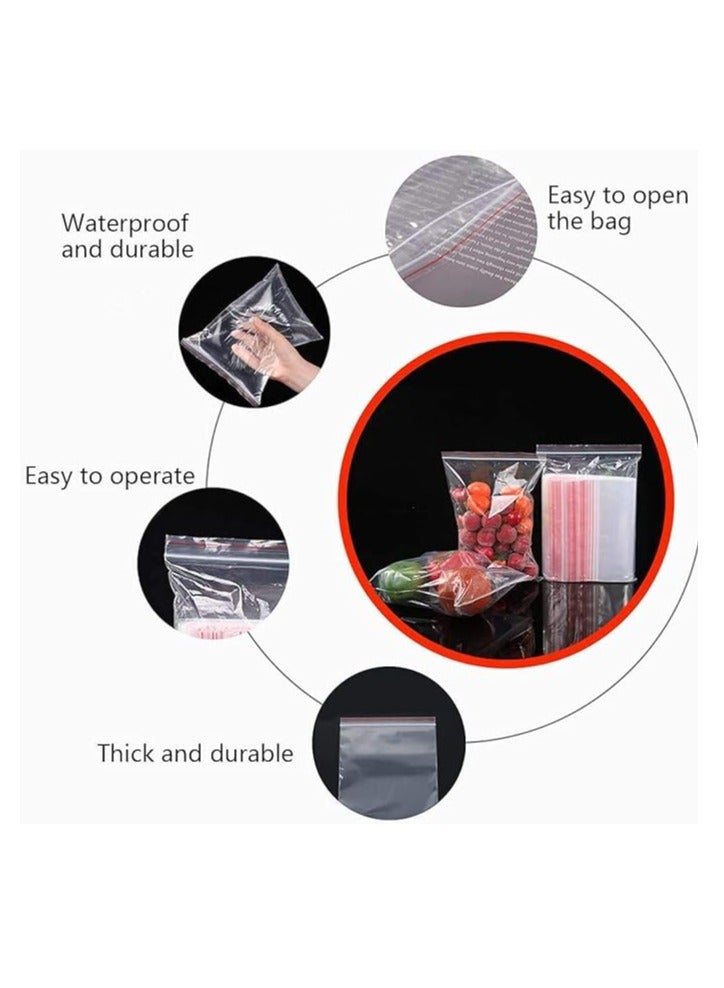 Waterproof and durable

Easy to open the bag

Easy to operate

Thick and durable