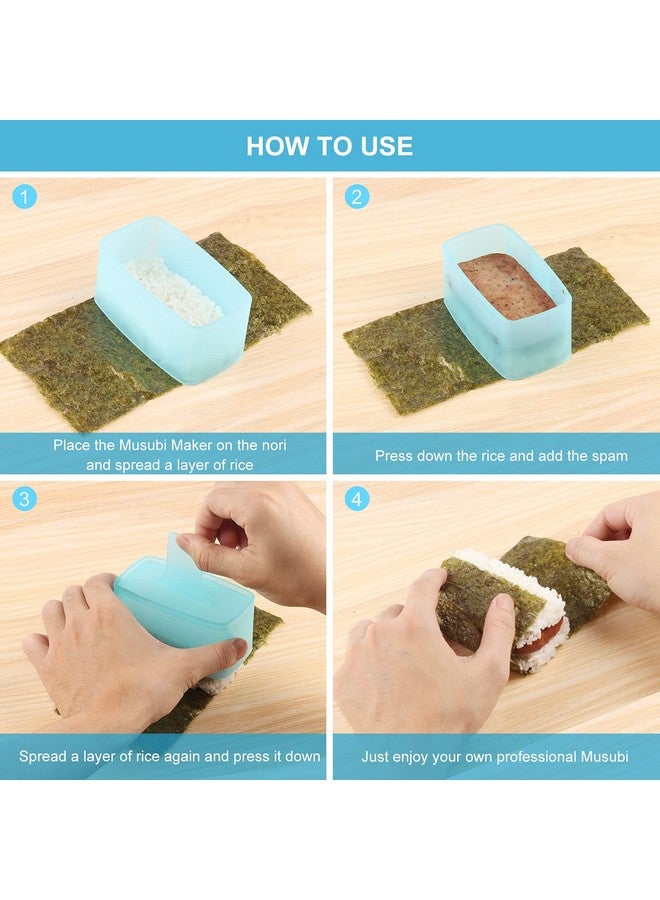 HOW TO USE

1

Place the Musubi Maker on the nori and spread a layer of rice

2

Press down the rice and add the spam

3

Spread a layer of rice again and press it down

4

Just enjoy your own professional Musubi