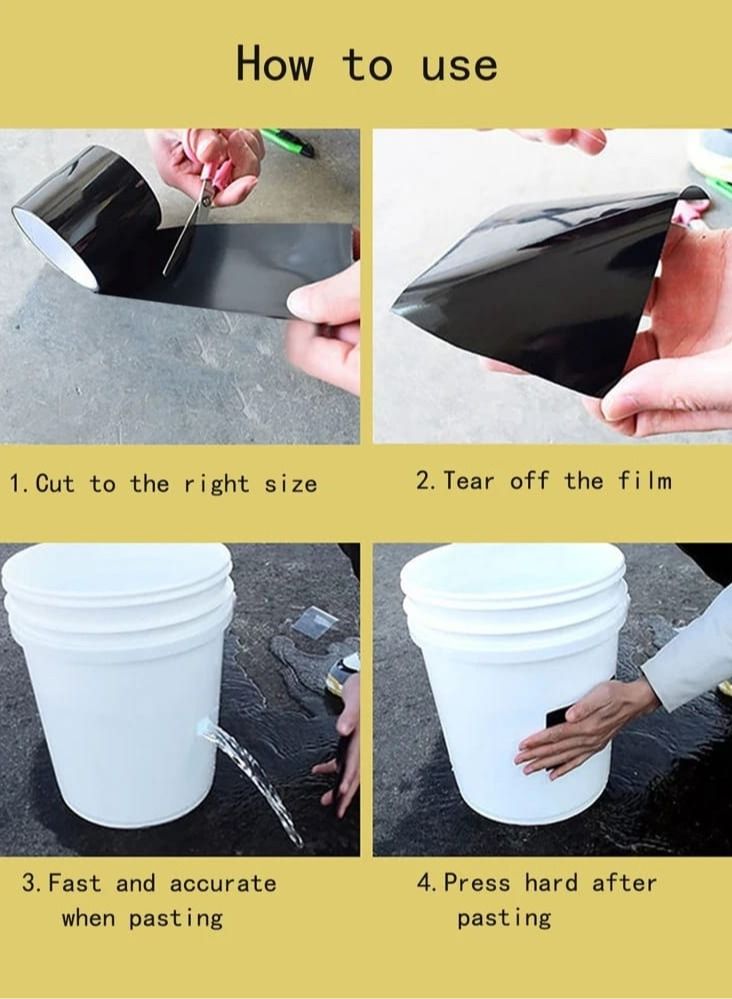 How to use

1. Cut to the right size

2. Tear off the film

3. Fast and accurate when pasting

4. Press hard after pasting