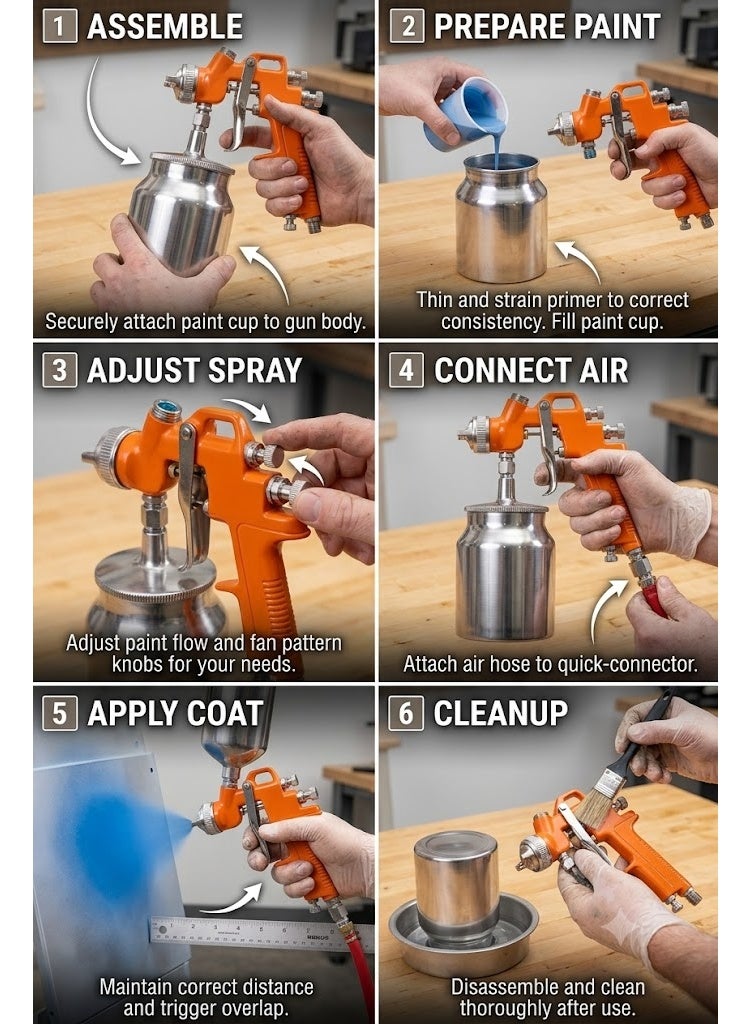 1 ASSEMBLE

Securely attach paint cup to gun body.

2 PREPARE PAINT

Thin and strain primer to correct consistency. Fill paint cup.

3 ADJUST SPRAY

Adjust paint flow and fan pattern knobs for your needs.

4 CONNECT AIR

Attach air hose to quick-connector.

5 APPLY COAT

Maintain correct distance and trigger overlap.

6 CLEANUP

Disassemble and clean thoroughly after use.