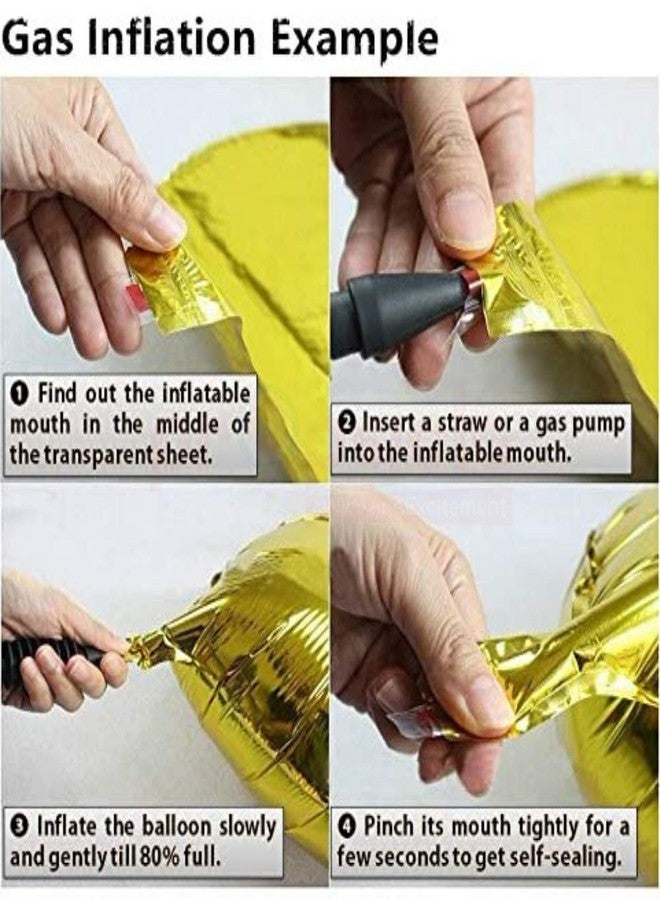 Gas Inflation Example

❶ Find out the inflatable mouth in the middle of the transparent sheet.

❷ Insert a straw or a gas pump into the inflatable mouth.

❸ Inflate the balloon slowly and gently till 80% full.

❹ Pinch its mouth tightly for a few seconds to get self-sealing.