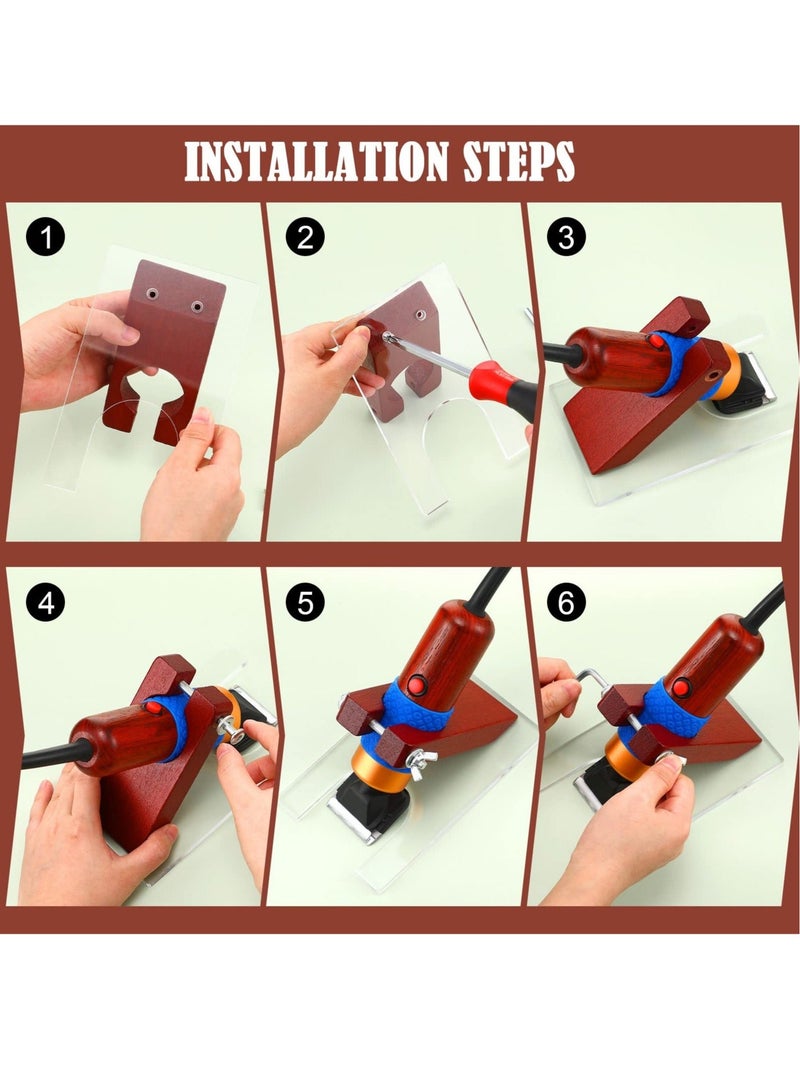 INSTALLATION STEPS

1

2

3

4

5

6