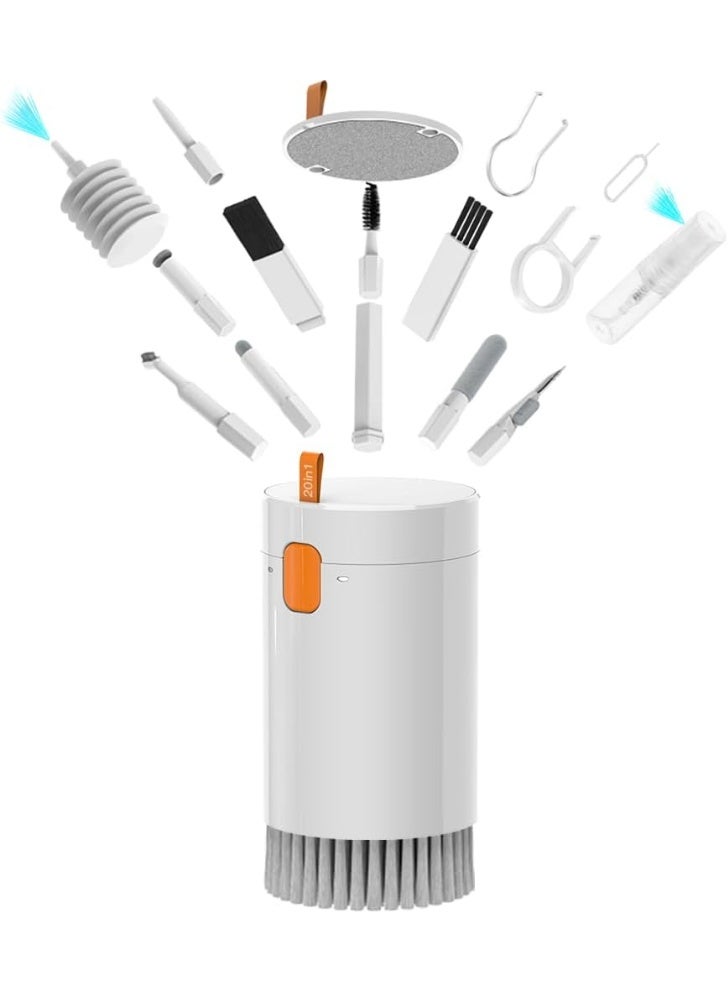 20in1