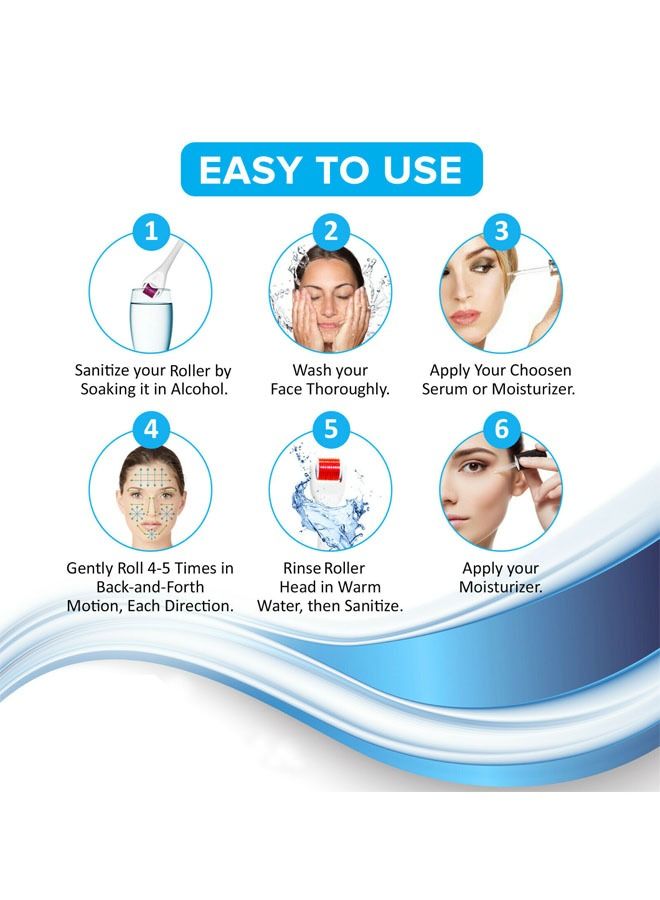 EASY TO USE

1
Sanitize your Roller by Soaking it in Alcohol.

2
Wash your Face Thoroughly.

3
Apply Your Choosen Serum or Moisturizer.

4
Gently Roll 4-5 Times in Back-and-Forth Motion, Each Direction.

5
Rinse Roller Head in Warm Water, then Sanitize.

6
Apply your Moisturizer.