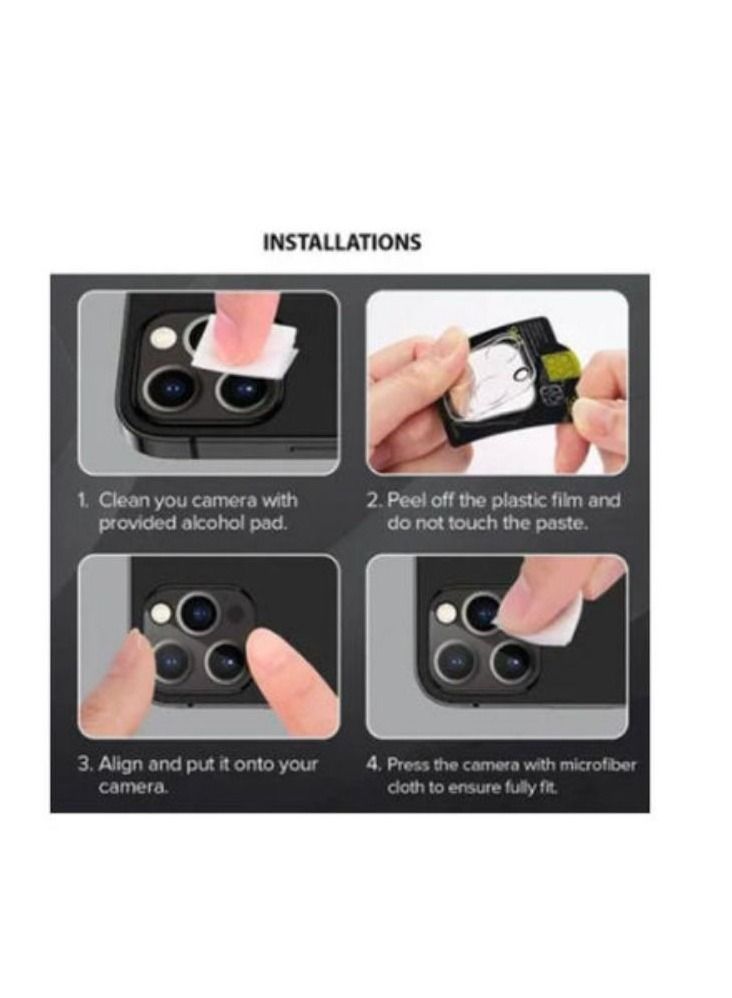 INSTALLATIONS

1. Clean you camera with provided alcohol pad.

2. Peel off the plastic film and do not touch the paste.

3. Align and put it onto your camera.

4. Press the camera with microfiber cloth to ensure fully fit.