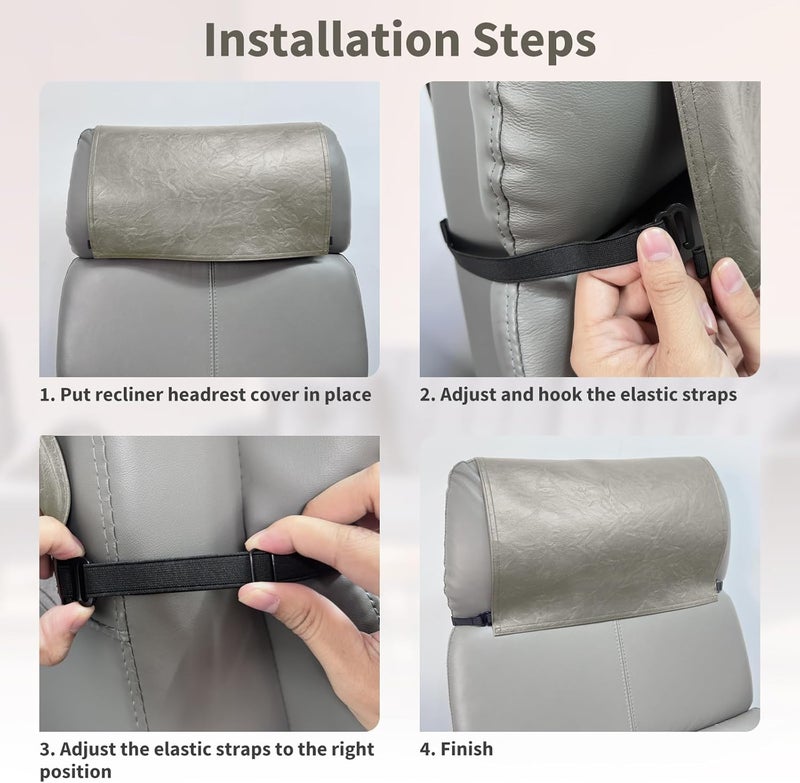 Installation Steps

1. Put recliner headrest cover in place

2. Adjust and hook the elastic straps

3. Adjust the elastic straps to the right position

4. Finish