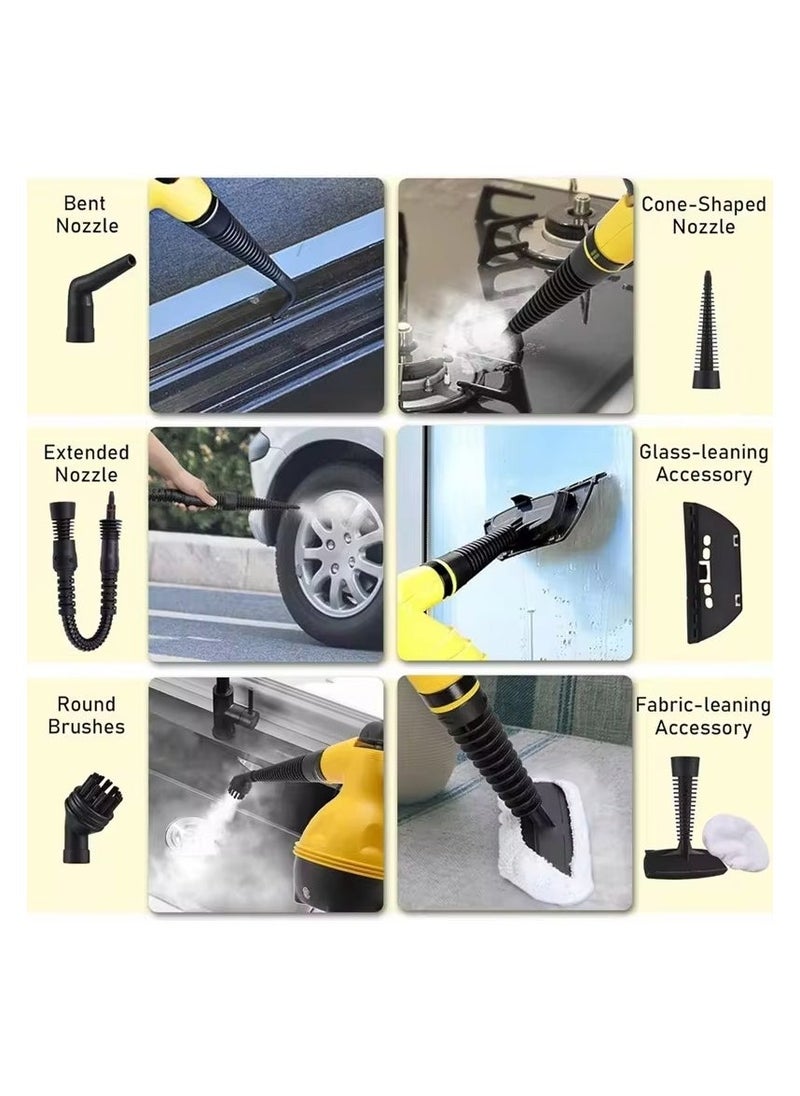 Bent Nozzle

Cone-Shaped Nozzle

Extended Nozzle

Glass-leaning Accessory

Round Brushes

Fabric-leaning Accessory