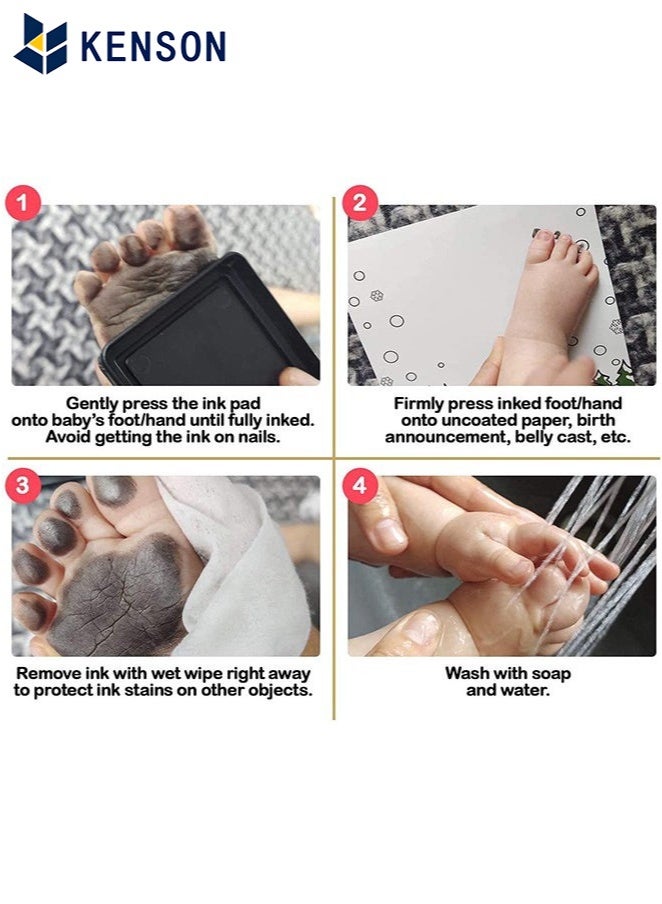 KENSON

1

Gently press the ink pad onto baby's foot/hand until fully inked. Avoid getting the ink on nails.

2

Firmly press inked foot/hand onto uncoated paper, birth announcement, belly cast, etc.

3

Remove ink with wet wipe right away to protect ink stains on other objects.

4

Wash with soap and water.