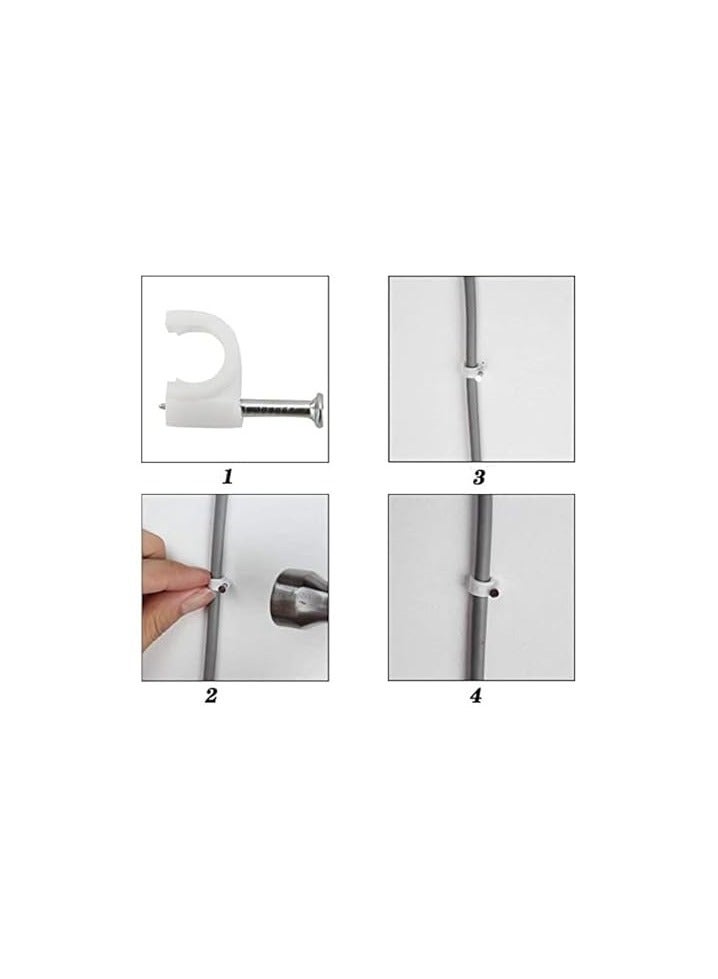 1

3

2

4