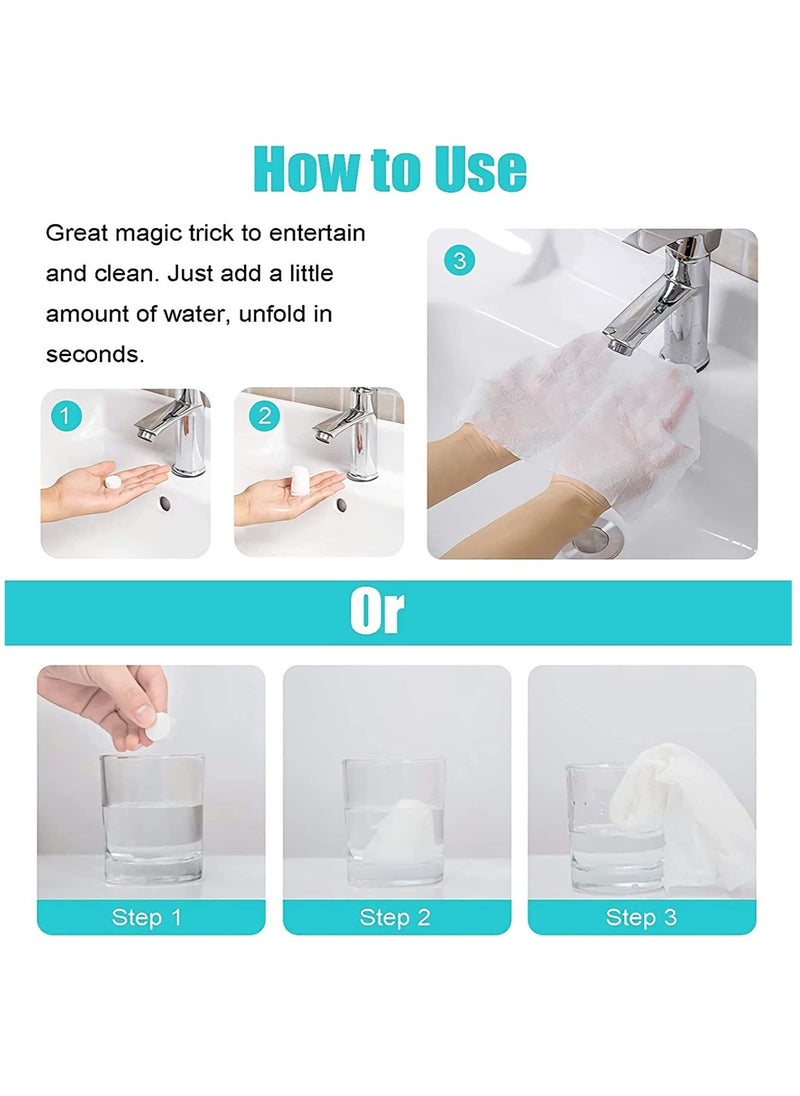 How to Use

Great magic trick to entertain and clean. Just add a little amount of water, unfold in seconds.

1

2

3

Or

Step 1

Step 2

Step 3