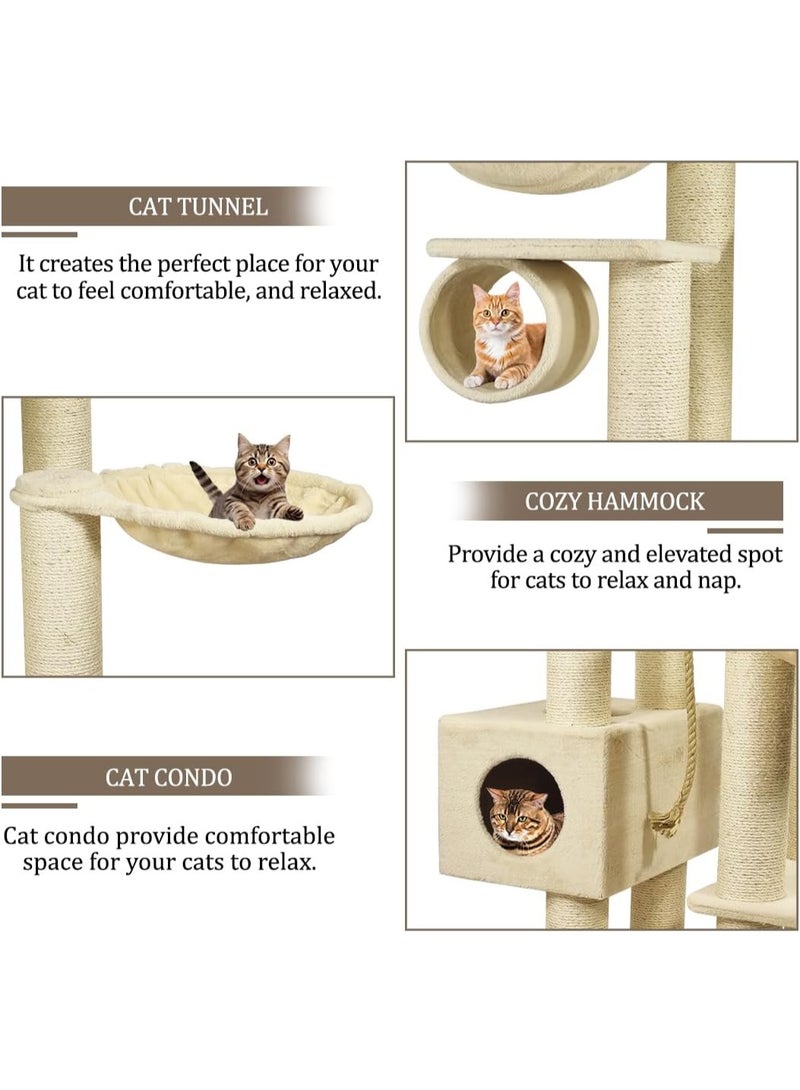 CAT TUNNEL

It creates the perfect place for your cat to feel comfortable, and relaxed.

COZY HAMMOCK

Provide a cozy and elevated spot for cats to relax and nap.

CAT CONDO

Cat condo provide comfortable space for your cats to relax.