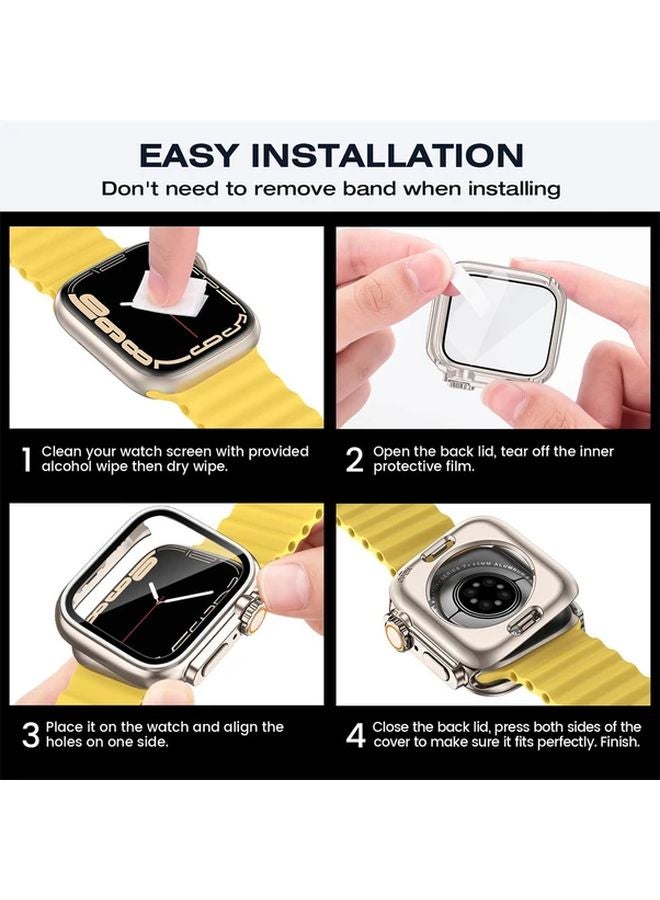 EASY INSTALLATION
Don't need to remove band when installing

1 Clean your watch screen with provided alcohol wipe then dry wipe.

2 Open the back lid, tear off the inner protective film.

3 Place it on the watch and align the holes on one side.

4 Close the back lid, press both sides of the cover to make sure it fits perfectly. Finish.