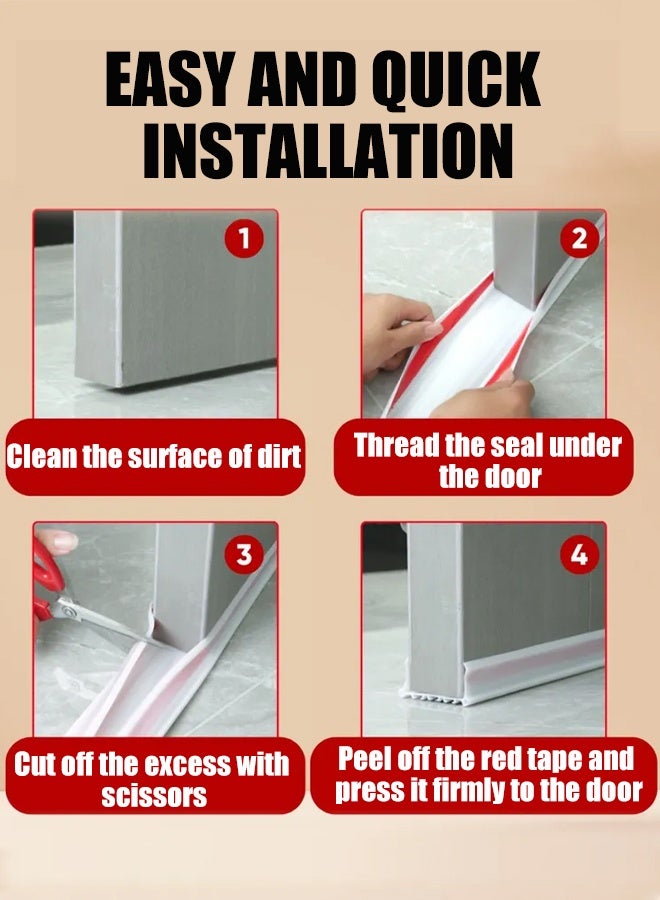 EASY AND QUICK INSTALLATION

1

Clean the surface of dirt

2

Thread the seal under the door

3

Cut off the excess with scissors

4

Peel off the red tape and press it firmly to the door