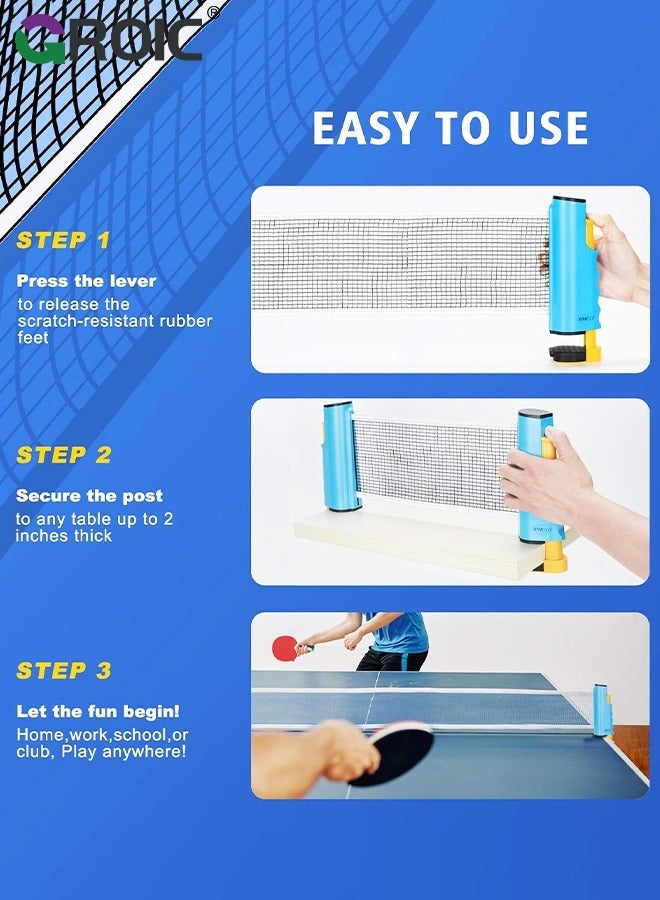 GROIC®

EASY TO USE

STEP 1

Press the lever
to release the scratch-resistant rubber feet

STEP 2

Secure the post
to any table up to 2 inches thick

STEP 3

Let the fun begin!
Home,work,school,or club, Play anywhere!