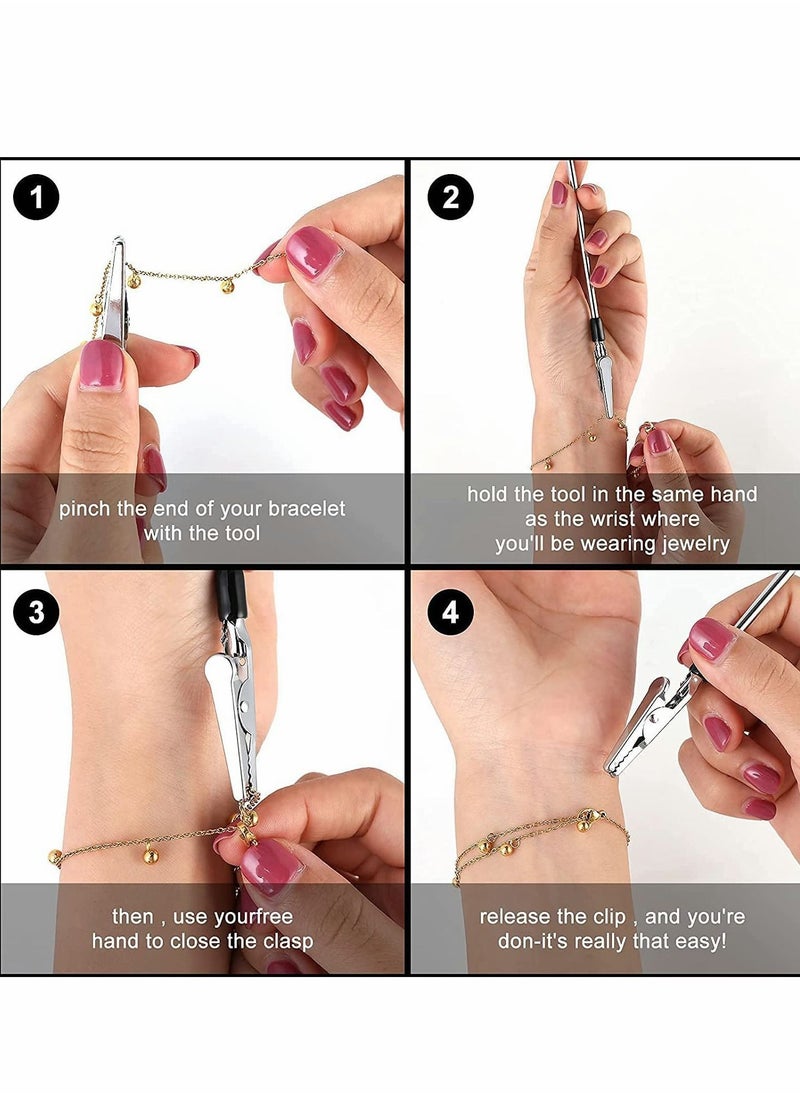 1

pinch the end of your bracelet with the tool

2

hold the tool in the same hand as the wrist where you'll be wearing jewelry

3

then , use yourfree hand to close the clasp

4

release the clip , and you're don-it's really that easy!