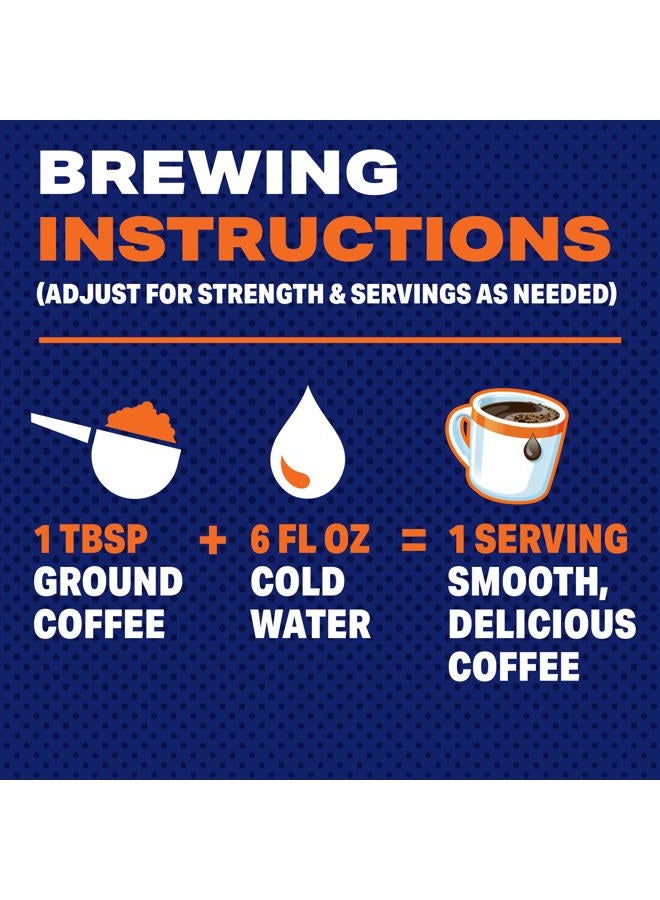 BREWING INSTRUCTIONS
(ADJUST FOR STRENGTH & SERVINGS AS NEEDED)

1 TBSP GROUND COFFEE + 6 FL OZ COLD WATER = 1 SERVING SMOOTH, DELICIOUS COFFEE